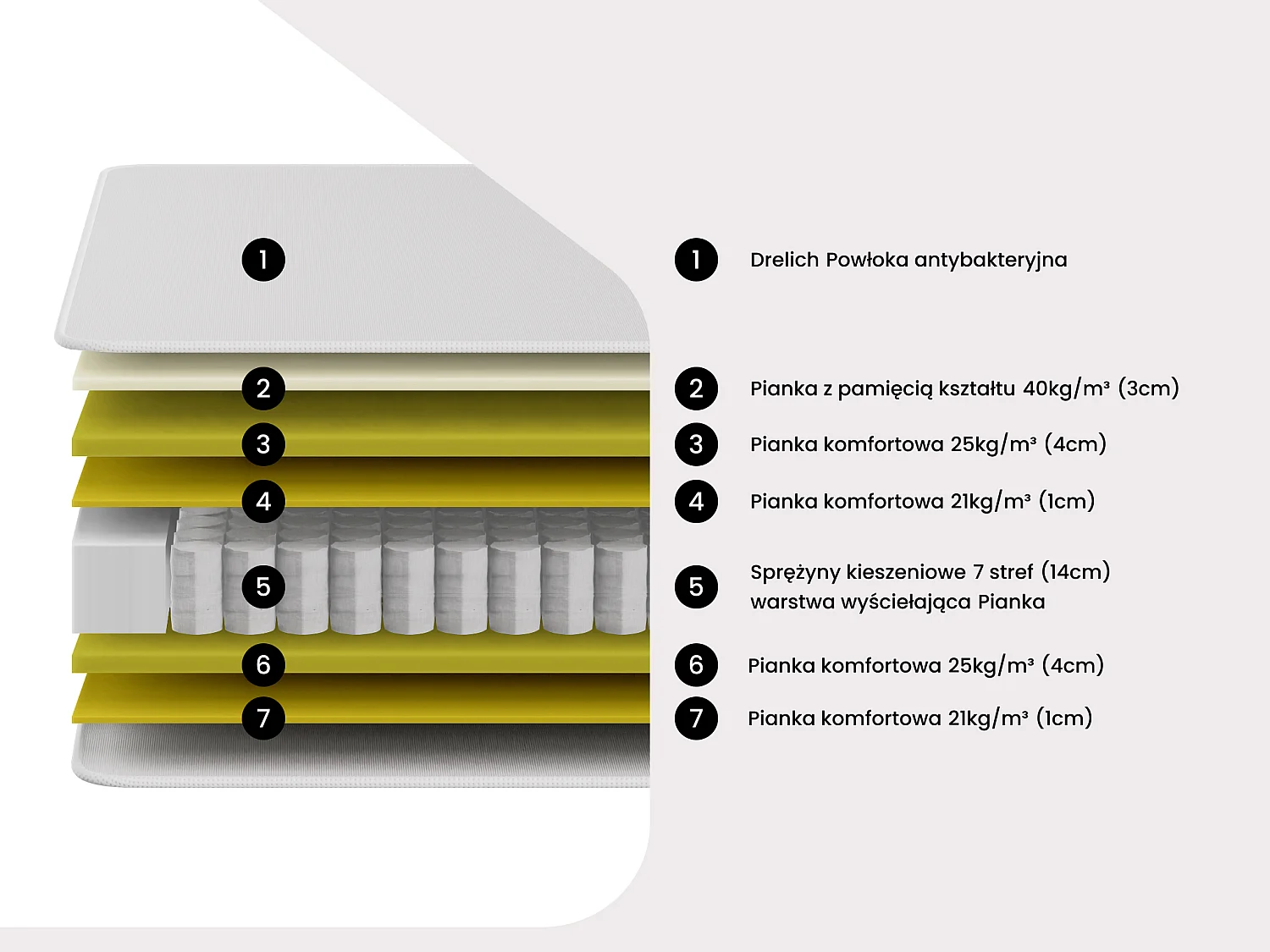 1
2
3
4
5
6
7

1 Drelich Powłoka antybakteryjna

2 Pianka z pamięcią kształtu 40kg/m³ (3cm)

3 Pianka komfortowa 25kg/m³ (4cm)

4 Pianka komfortowa 21kg/m³ (1cm)

5 Sprężyny kieszeniowe 7 stref (14cm) warstwa wyściełająca Pianka

6 Pianka komfortowa 25kg/m³ (4cm)

7 Pianka komfortowa 21kg/m³ (1cm)