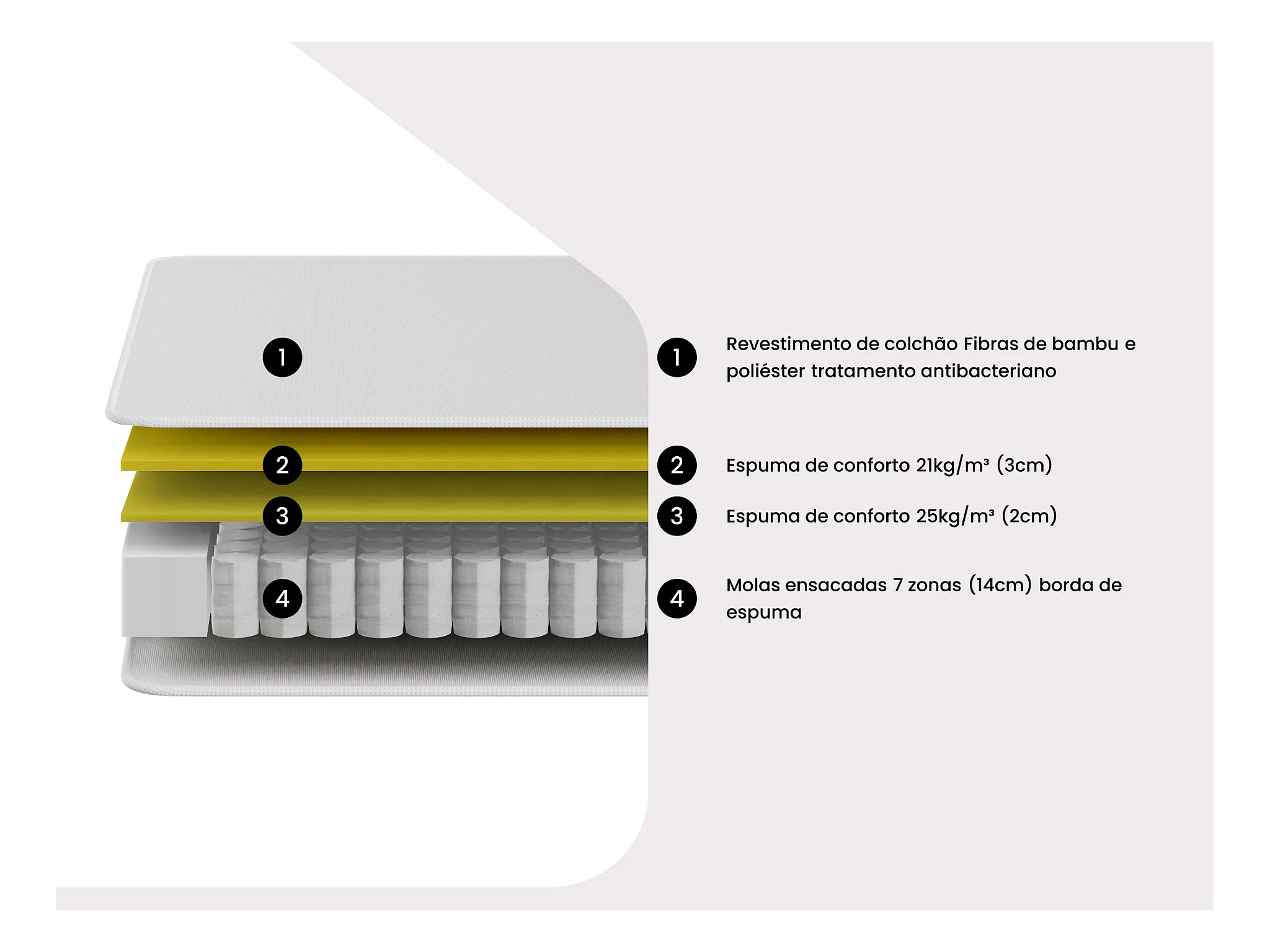 1

2

3

4

1 Revestimento de colchão Fibras de bambu e poliéster tratamento antibacteriano

2 Espuma de conforto 21kg/m³ (3cm)

3 Espuma de conforto 25kg/m³ (2cm)

4 Molas ensacadas 7 zonas (14cm) borda de espuma