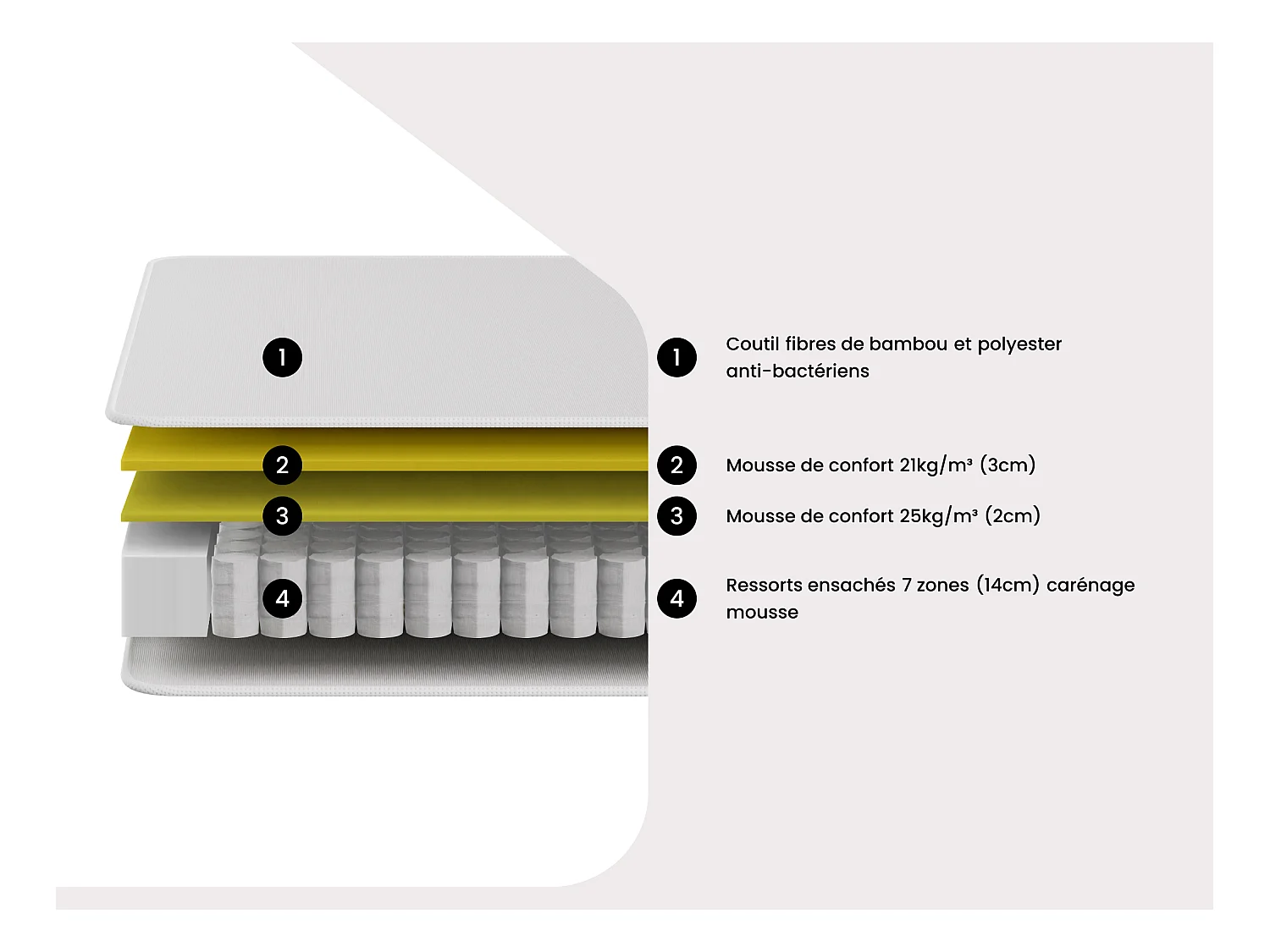 1

2

3

4

1 Coutil fibres de bambou et polyester anti-bactériens

2 Mousse de confort 21kg/m³ (3cm)

3 Mousse de confort 25kg/m³ (2cm)

4 Ressorts ensachés 7 zones (14cm) carénage mousse