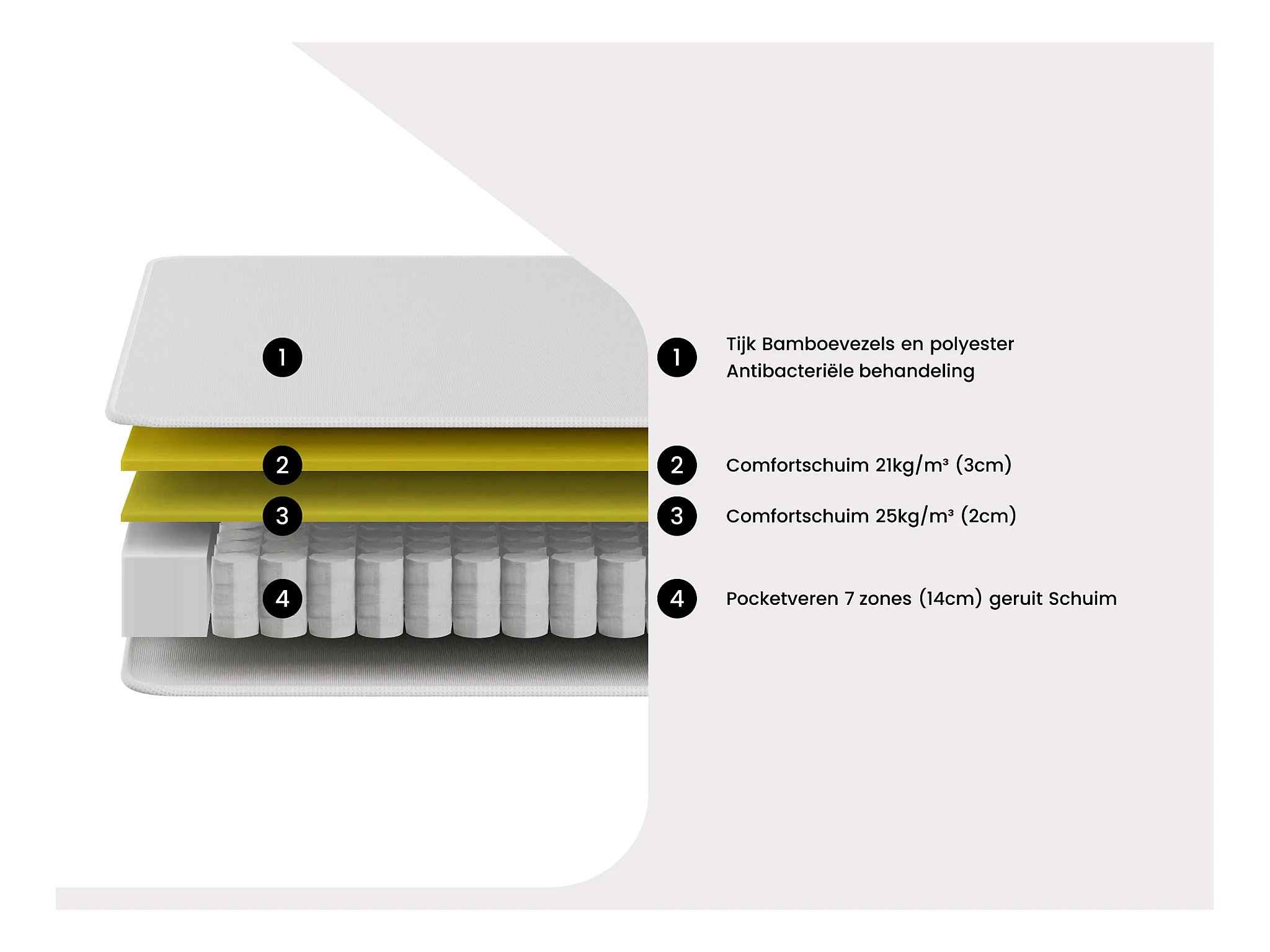 1
2
3
4

1 Tijk Bamboevezels en polyester
Antibacteriële behandeling

2 Comfortschuim 21kg/m³ (3cm)

3 Comfortschuim 25kg/m³ (2cm)

4 Pocketveren 7 zones (14cm) geruit Schuim