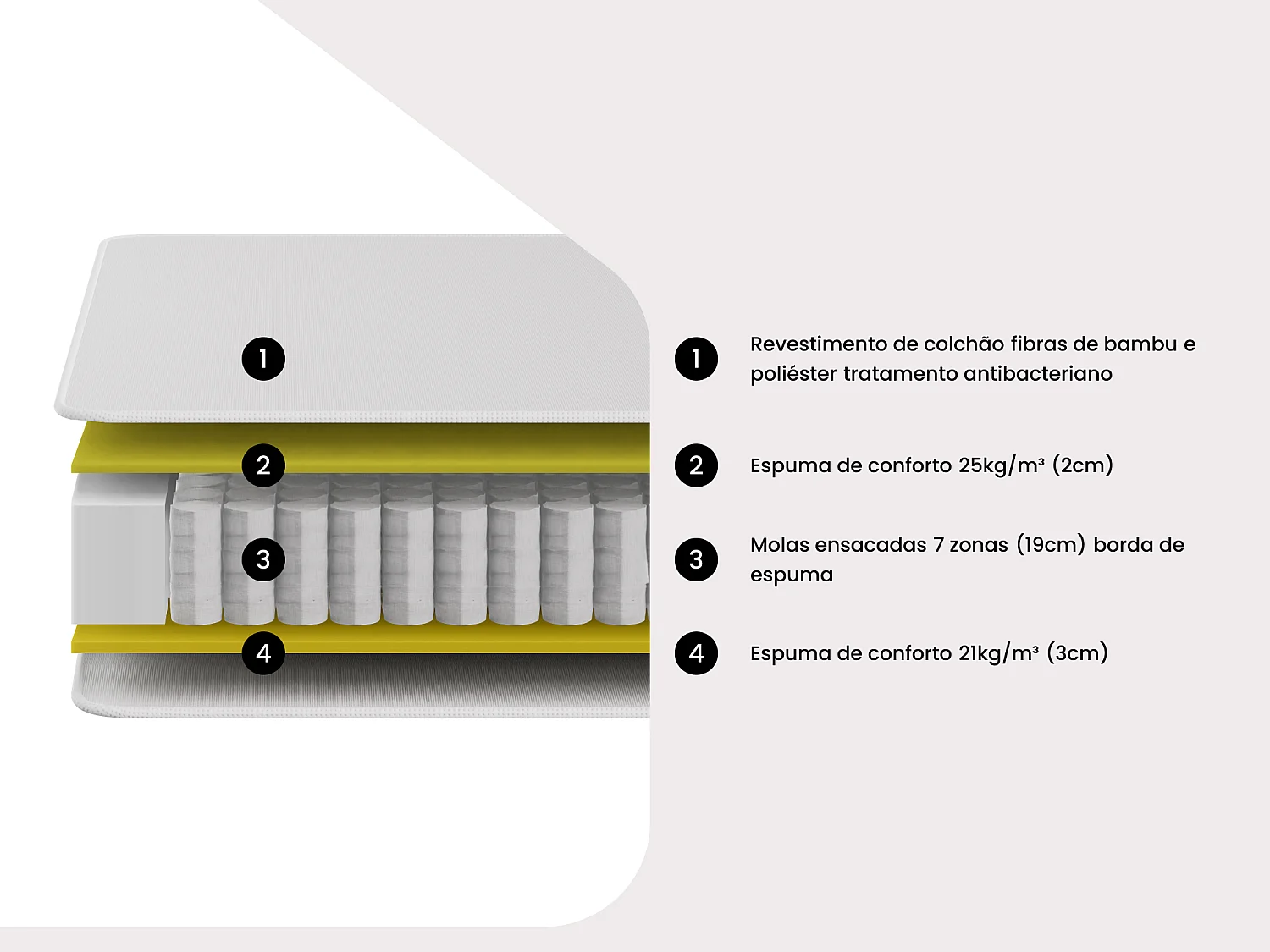 1
2
3
4

1 Revestimento de colchão fibras de bambu e poliéster tratamento antibacteriano

2 Espuma de conforto 25kg/m³ (2cm)

3 Molas ensacadas 7 zonas (19cm) borda de espuma

4 Espuma de conforto 21kg/m³ (3cm)