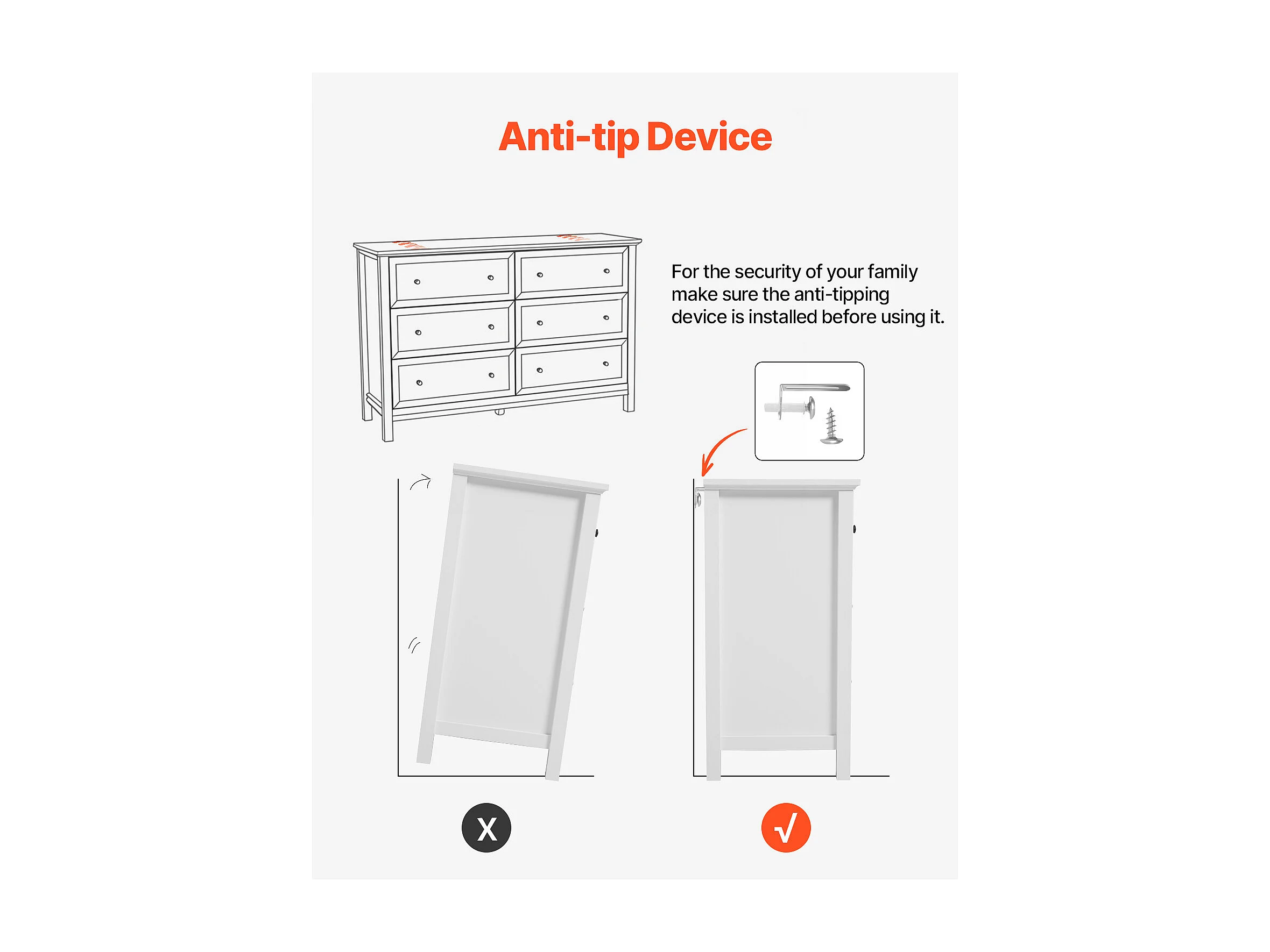 Anti-tip Device

For the security of your family make sure the anti-tipping device is installed before using it.

X

√