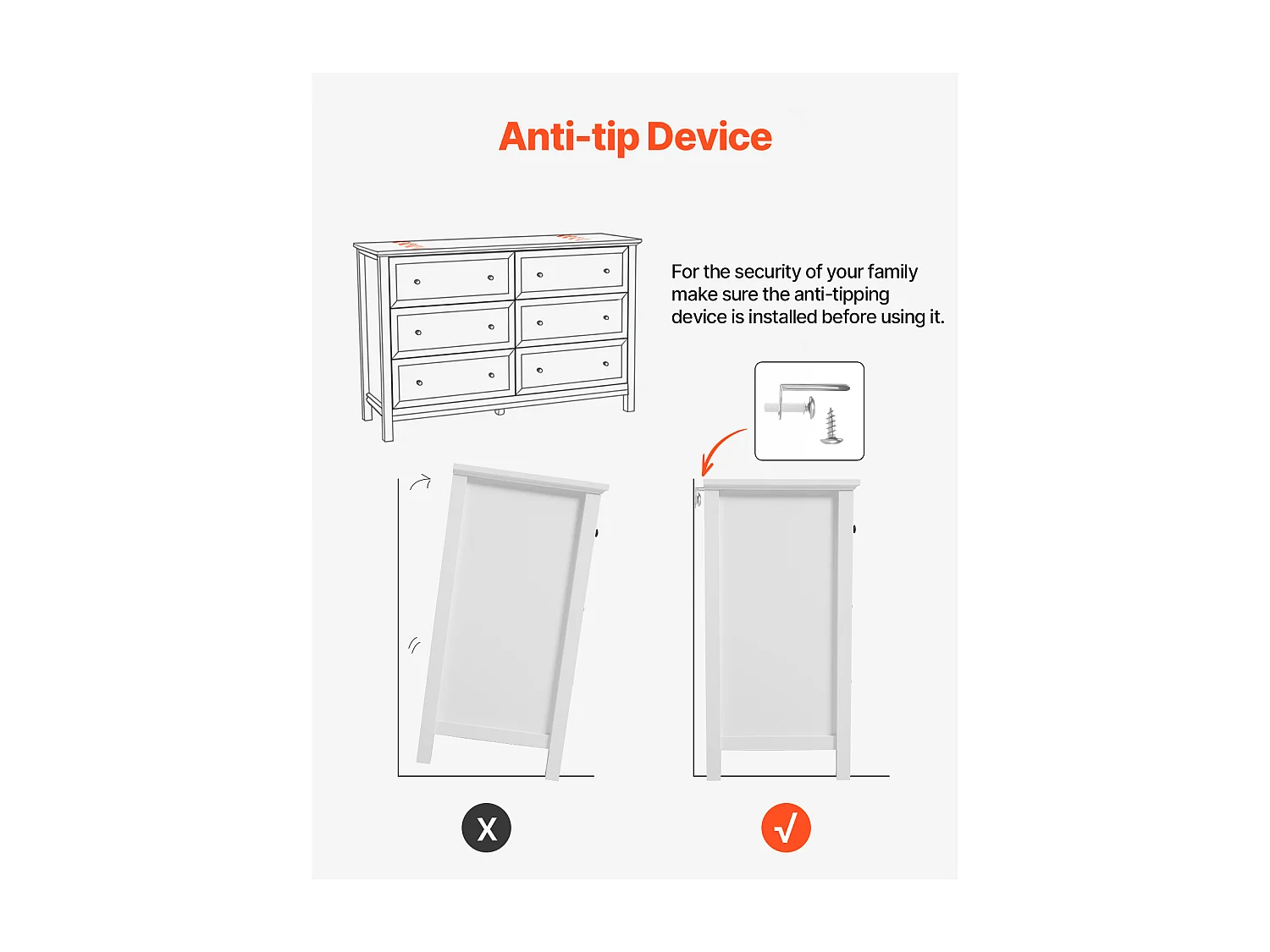 Anti-tip Device

For the security of your family make sure the anti-tipping device is installed before using it.

X

√