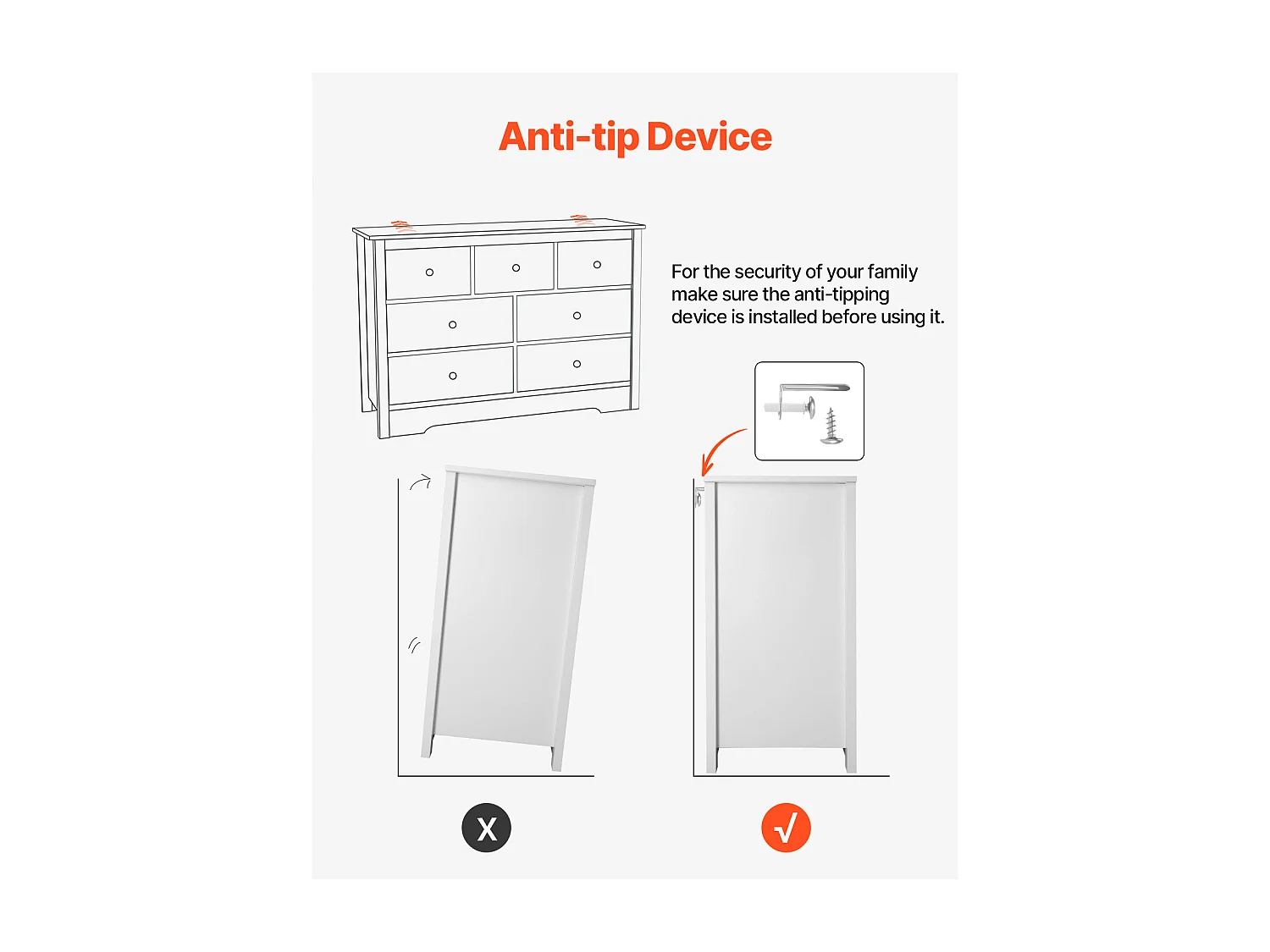 Anti-tip Device

For the security of your family make sure the anti-tipping device is installed before using it.

X

√