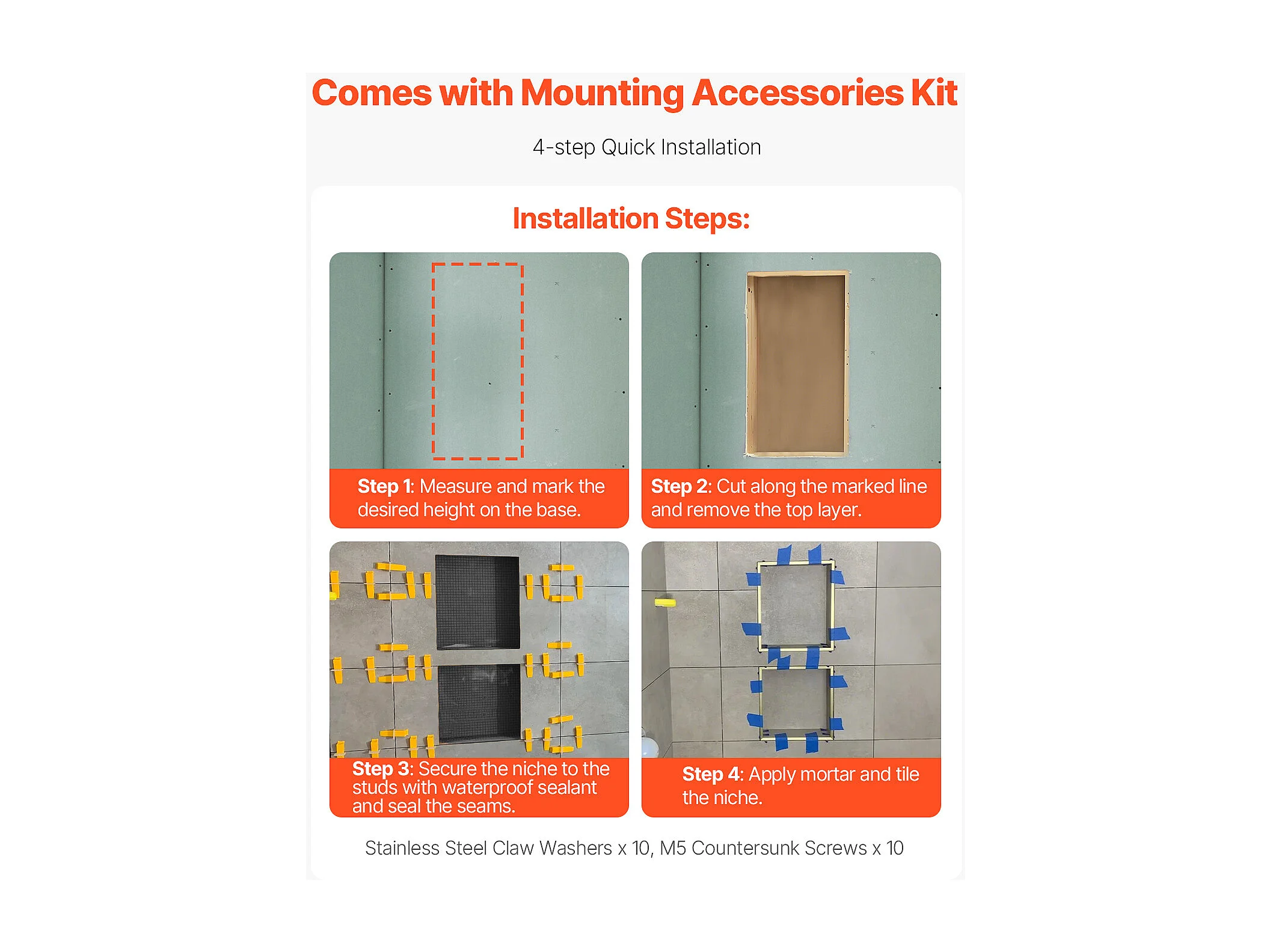 Comes with Mounting Accessories Kit

4-step Quick Installation

Installation Steps:

Step 1: Measure and mark the desired height on the base.

Step 2: Cut along the marked line and remove the top layer.

Step 3: Secure the niche to the studs with waterproof sealant and seal the seams.

Step 4: Apply mortar and tile the niche.

Stainless Steel Claw Washers x 10, M5 Countersunk Screws x 10