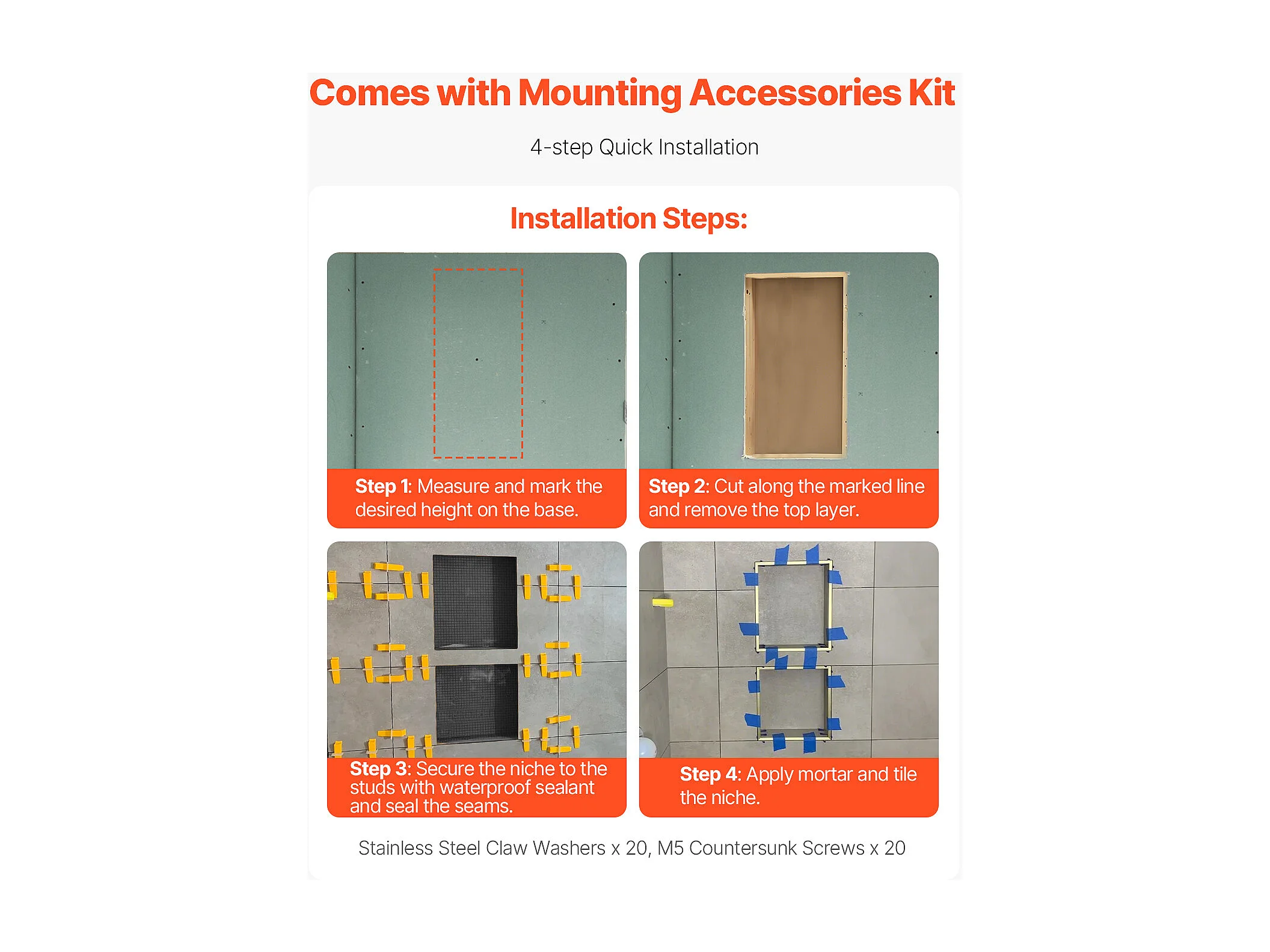 Comes with Mounting Accessories Kit

4-step Quick Installation

Installation Steps:

Step 1: Measure and mark the desired height on the base.

Step 2: Cut along the marked line and remove the top layer.

Step 3: Secure the niche to the studs with waterproof sealant and seal the seams.

Step 4: Apply mortar and tile the niche.

Stainless Steel Claw Washers x 20, M5 Countersunk Screws x 20