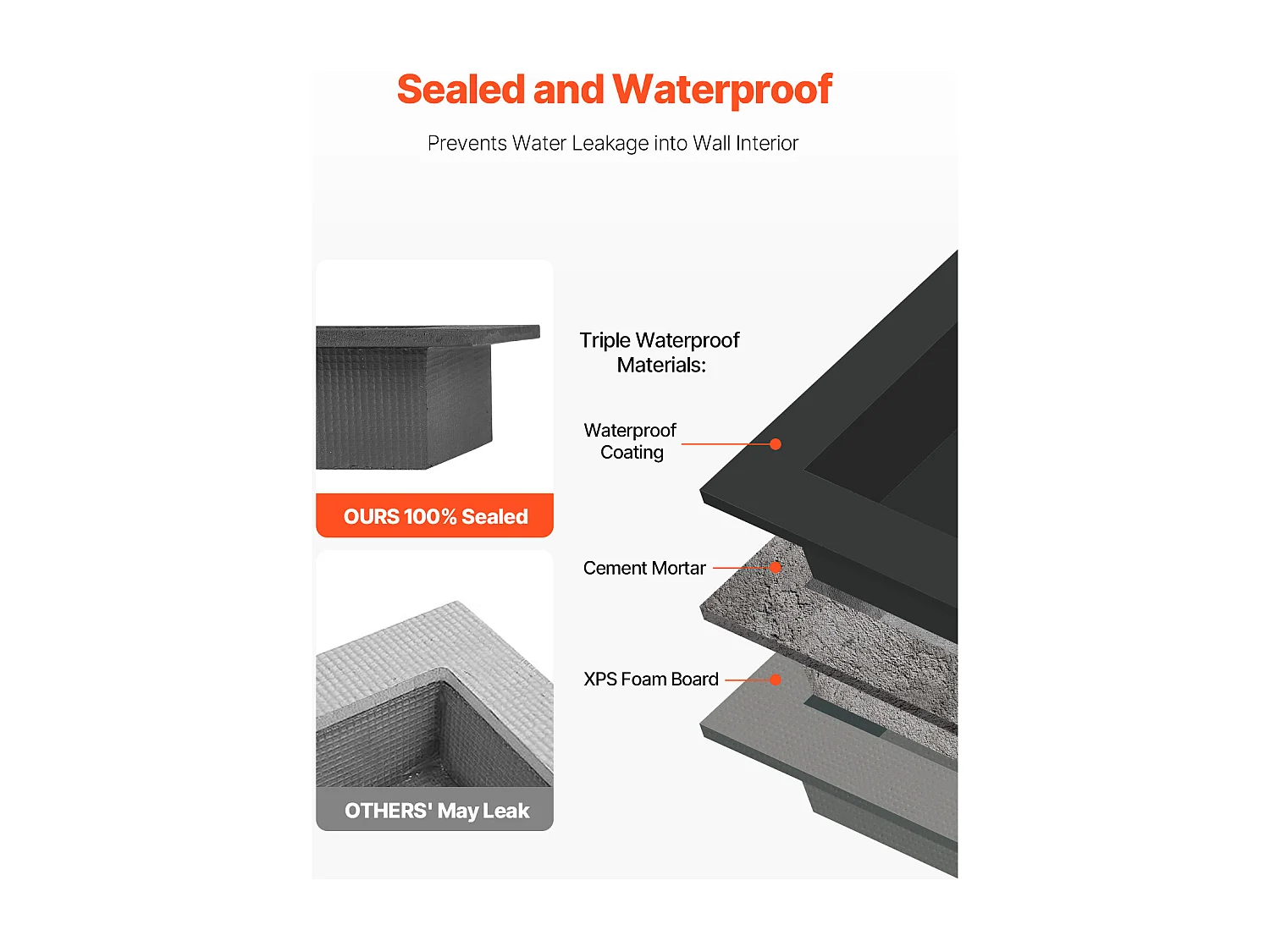 Sealed and Waterproof

Prevents Water Leakage into Wall Interior

OURS 100% Sealed

OTHERS' May Leak

Triple Waterproof Materials:

Waterproof Coating

Cement Mortar

XPS Foam Board