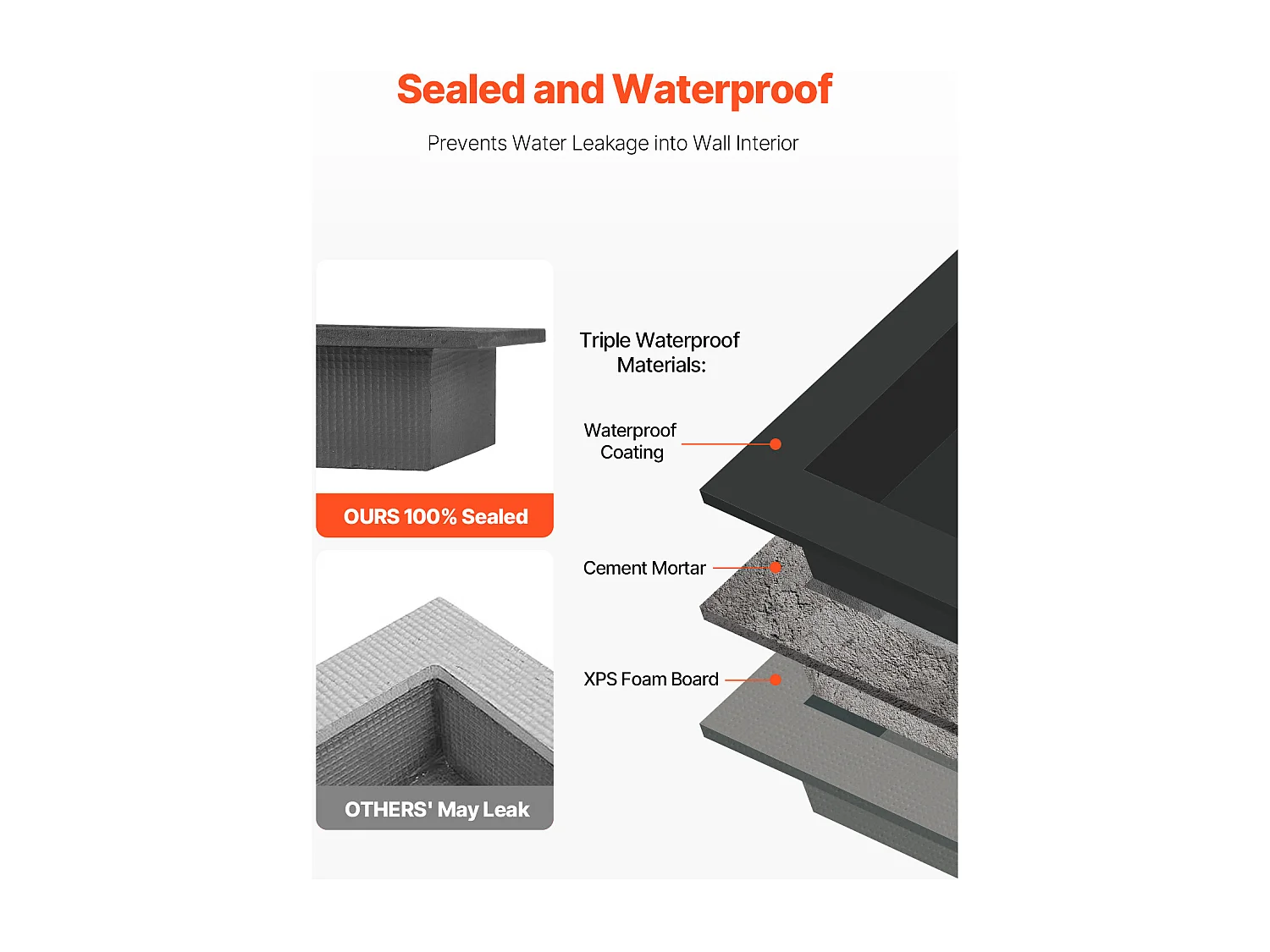 Sealed and Waterproof

Prevents Water Leakage into Wall Interior

OURS 100% Sealed

OTHERS' May Leak

Triple Waterproof Materials:

Waterproof Coating

Cement Mortar

XPS Foam Board