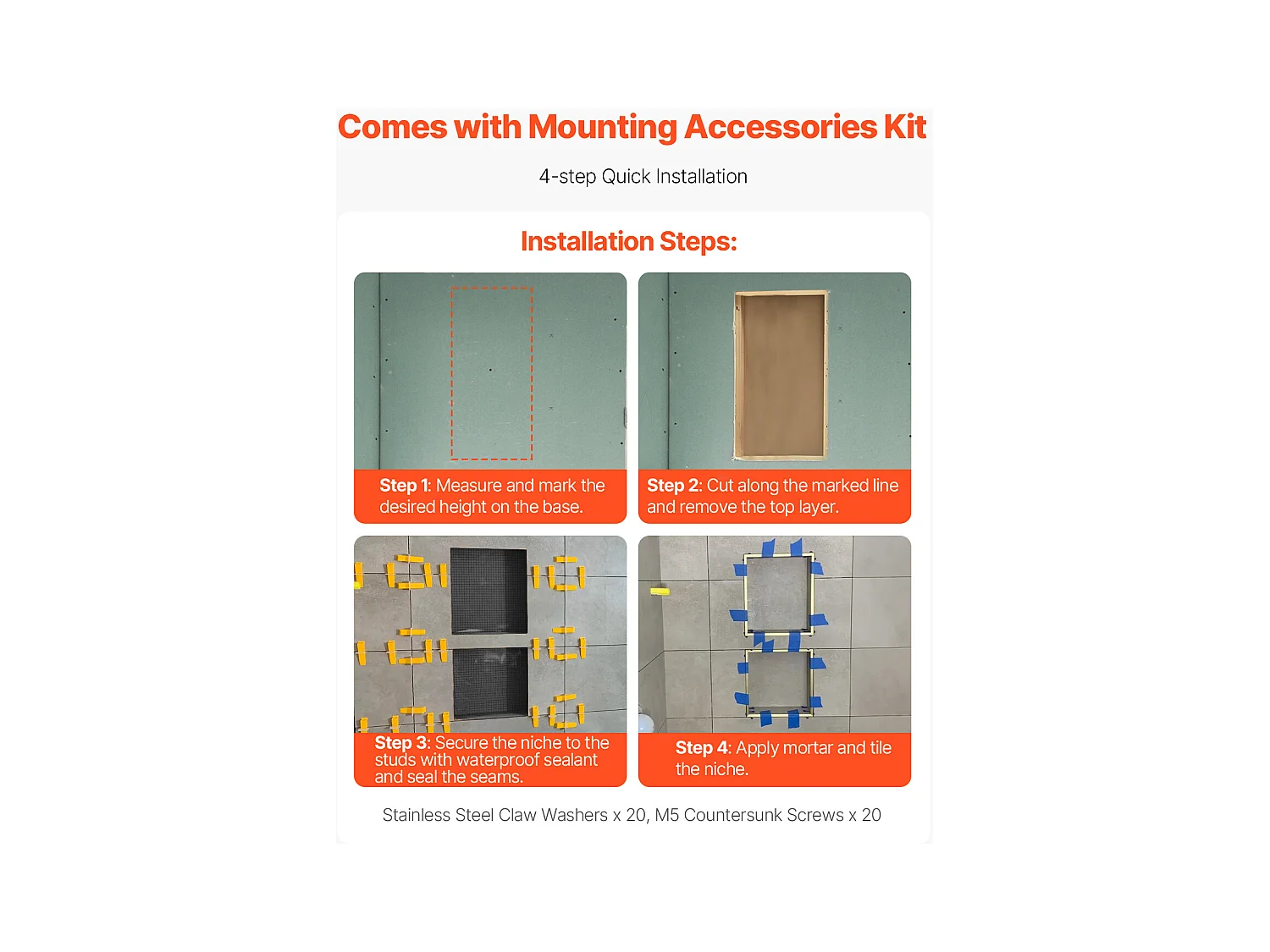 Comes with Mounting Accessories Kit

4-step Quick Installation

Installation Steps:

Step 1: Measure and mark the desired height on the base.

Step 2: Cut along the marked line and remove the top layer.

Step 3: Secure the niche to the studs with waterproof sealant and seal the seams.

Step 4: Apply mortar and tile the niche.

Stainless Steel Claw Washers x 20, M5 Countersunk Screws x 20