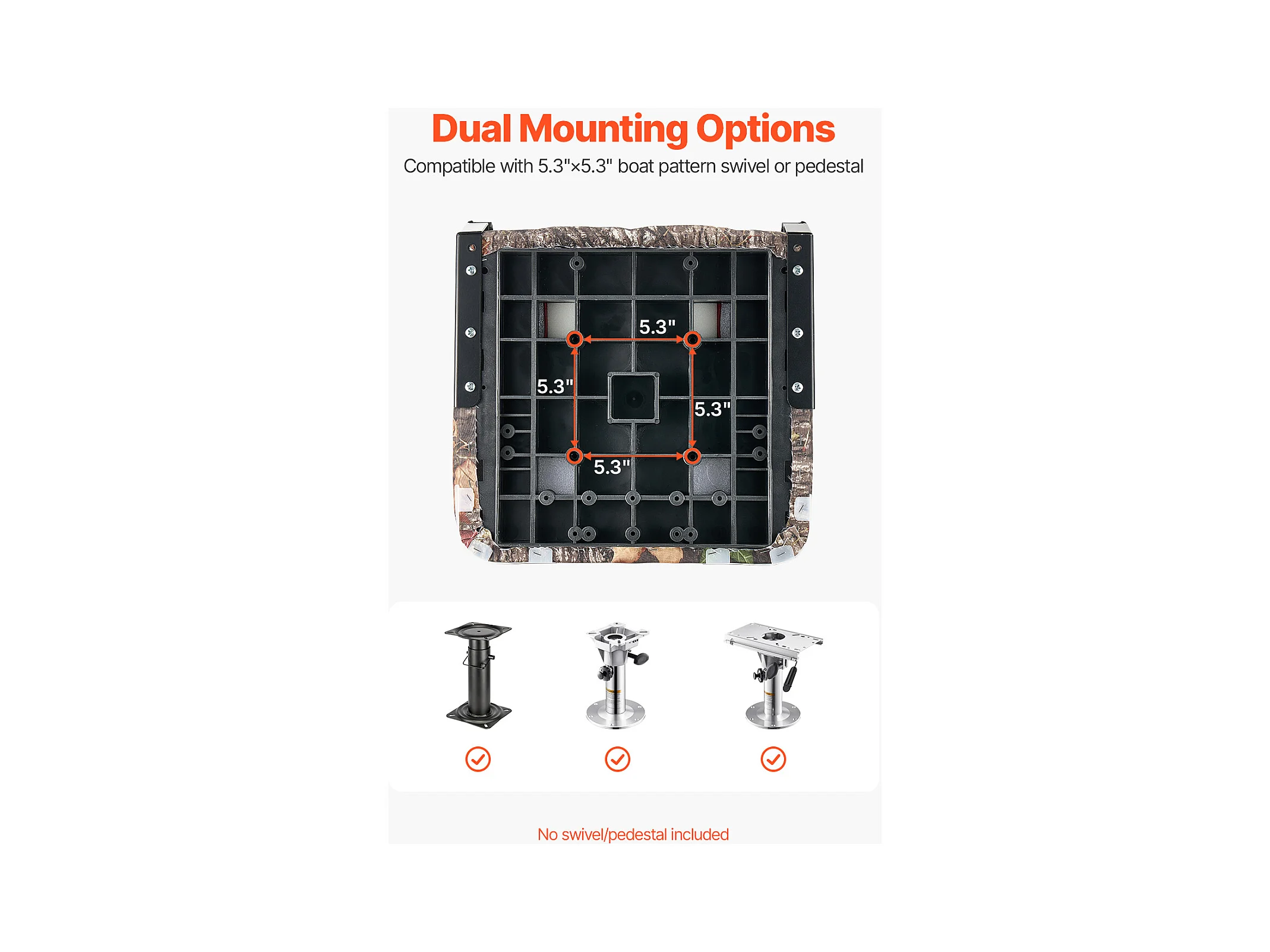 Dual Mounting Options

Compatible with 5.3"×5.3" boat pattern swivel or pedestal

5.3"

5.3"

5.3"

5.3"

No swivel/pedestal included