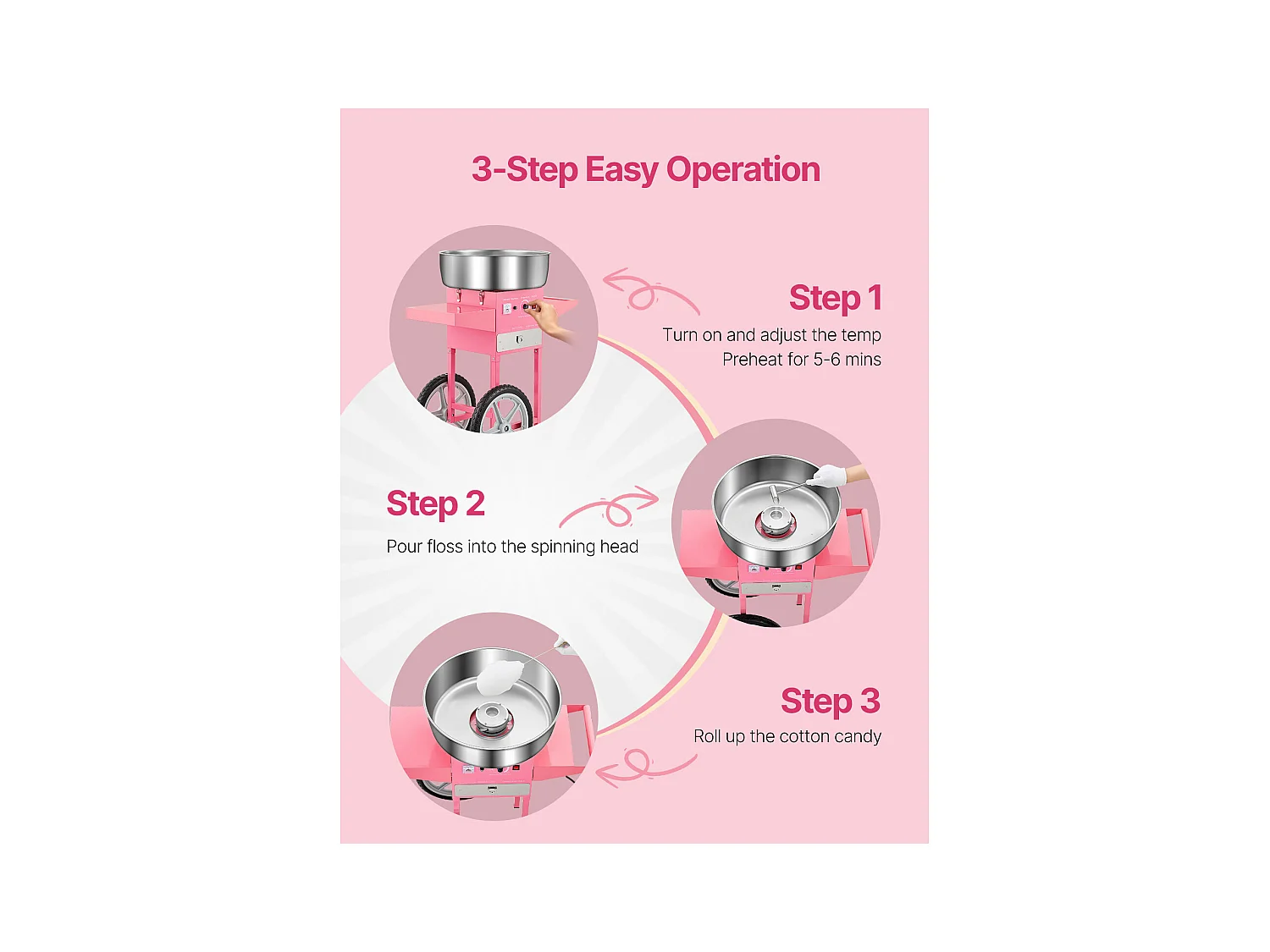 3-Step Easy Operation

Step 1
Turn on and adjust the temp
Preheat for 5-6 mins

Step 2
Pour floss into the spinning head

Step 3
Roll up the cotton candy