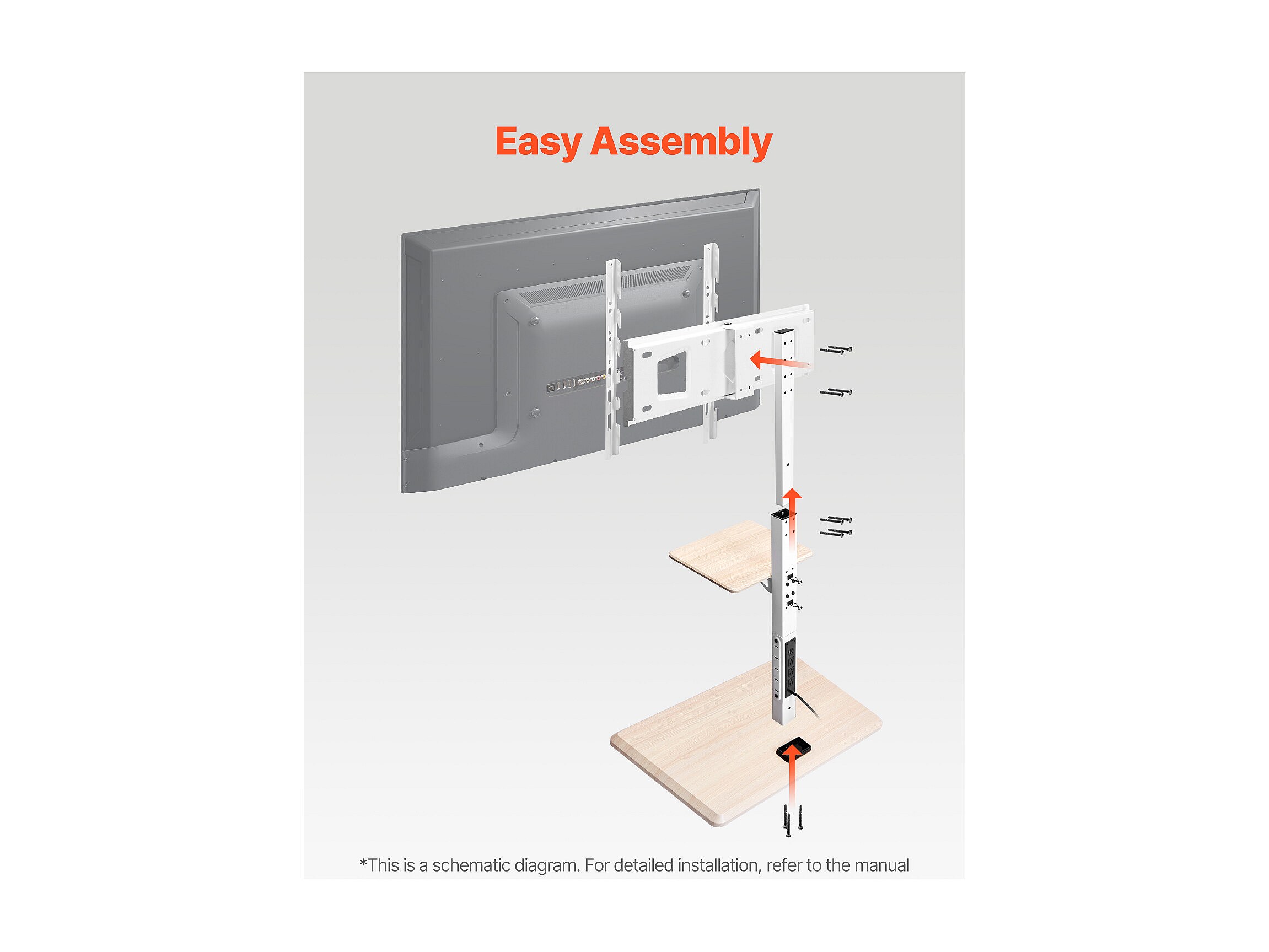 Easy Assembly

*This is a schematic diagram. For detailed installation, refer to the manual