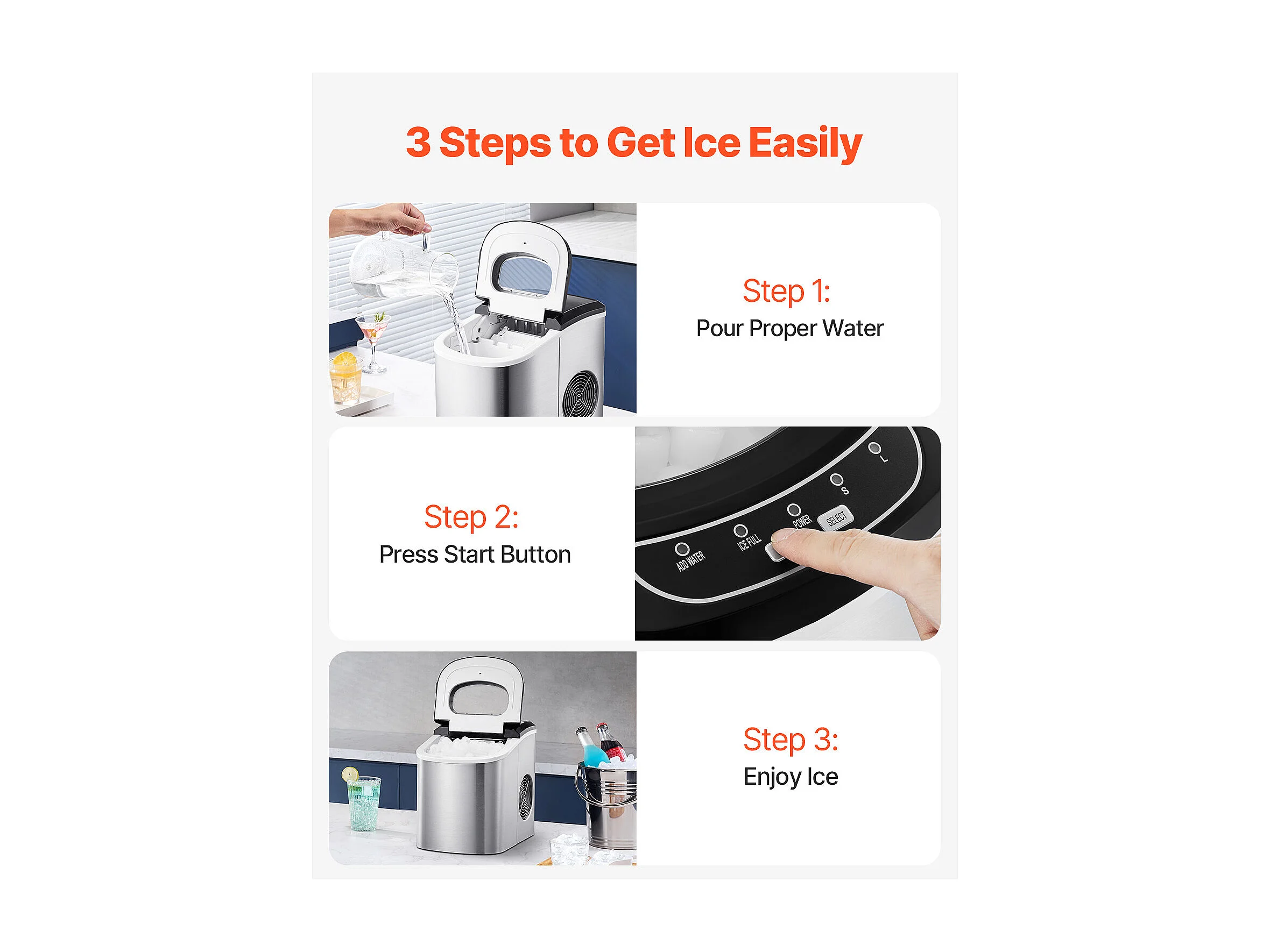 3 Steps to Get Ice Easily

Step 1:
Pour Proper Water

Step 2:
Press Start Button

ADD WATER
ICE FULL
POWER
SELECT
S
L

Step 3:
Enjoy Ice