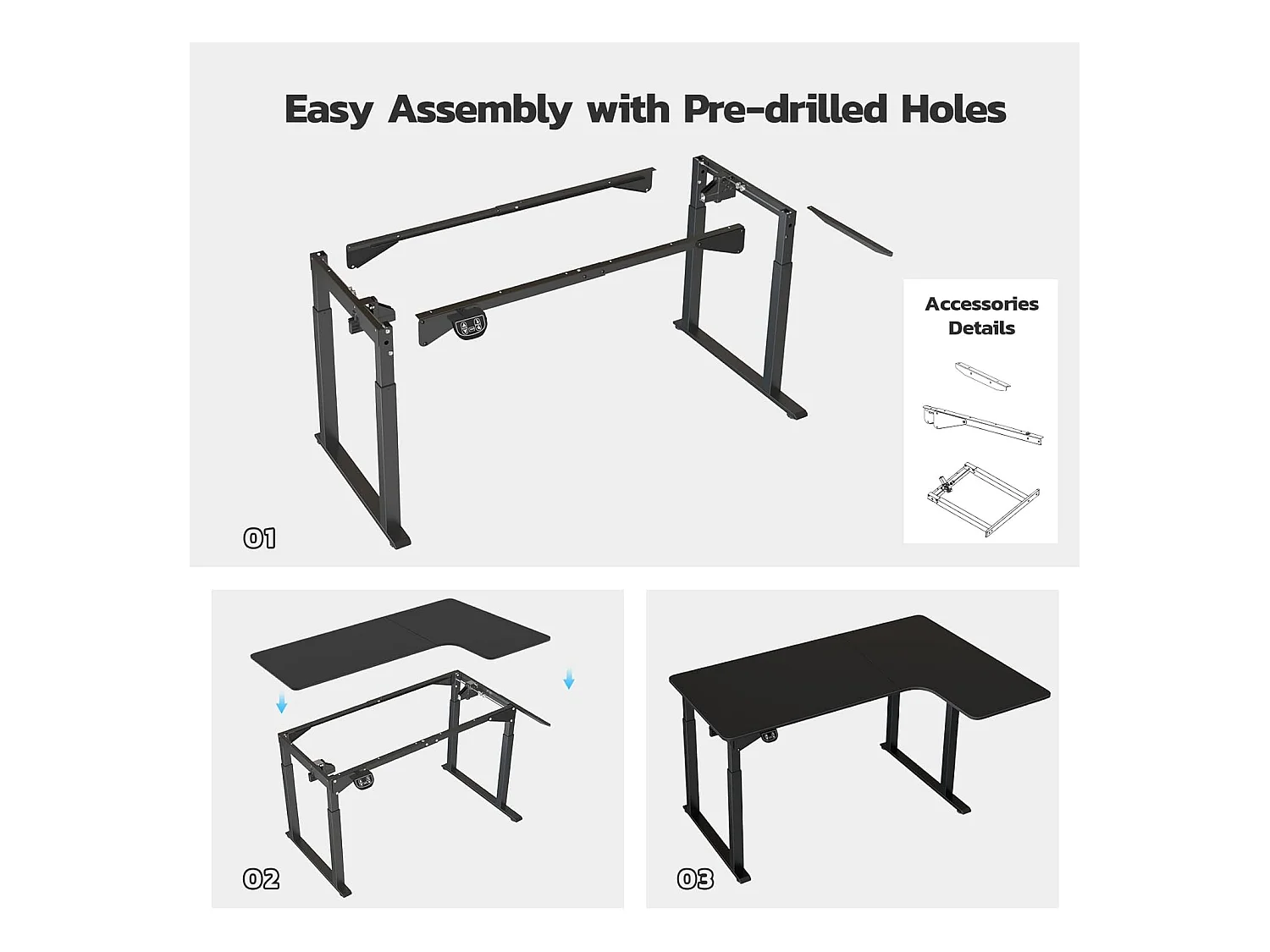 Easy Assembly with Pre-drilled Holes

Accessories Details

01

02

03