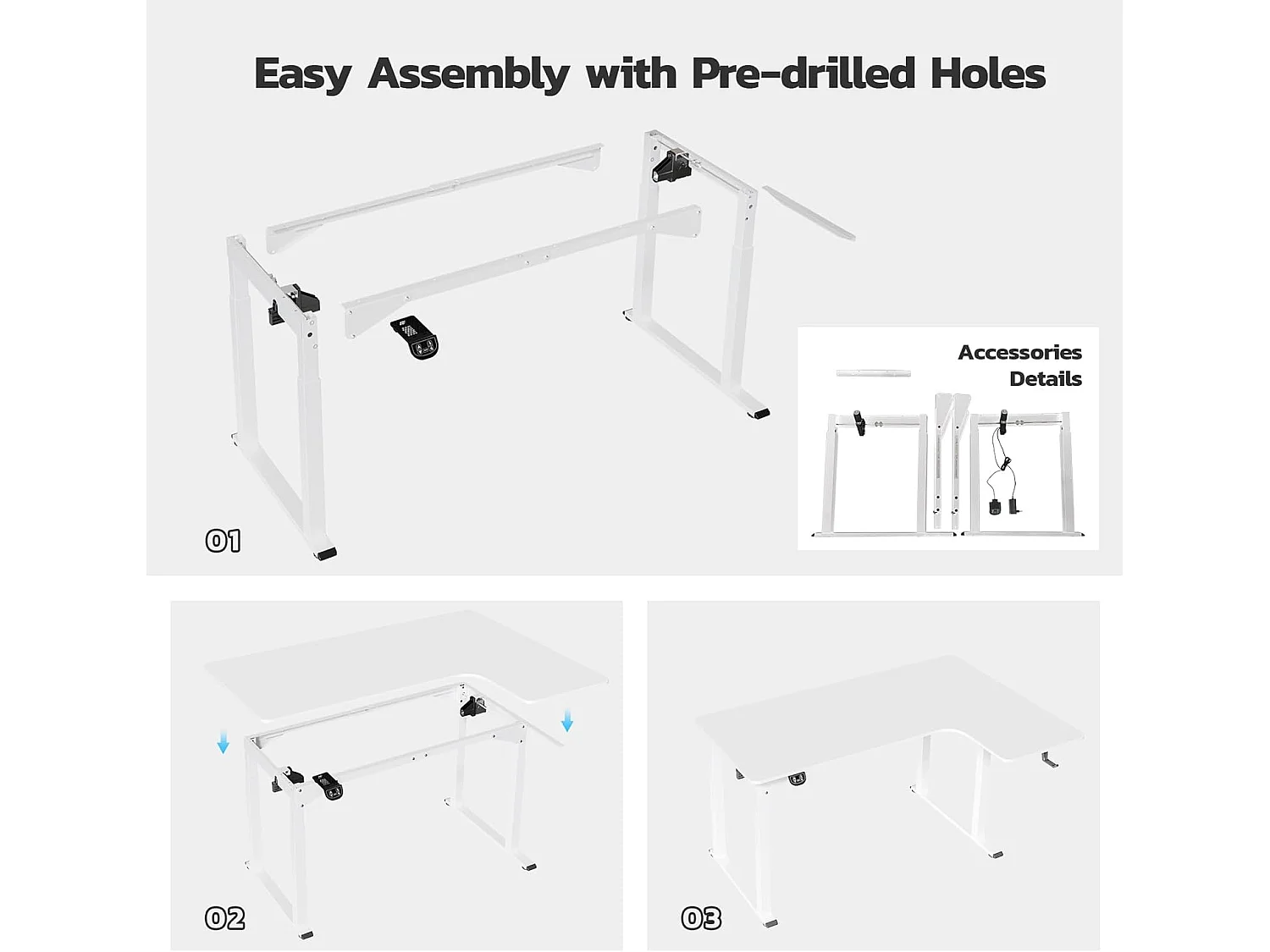 Easy Assembly with Pre-drilled Holes

Accessories Details

01

02

03