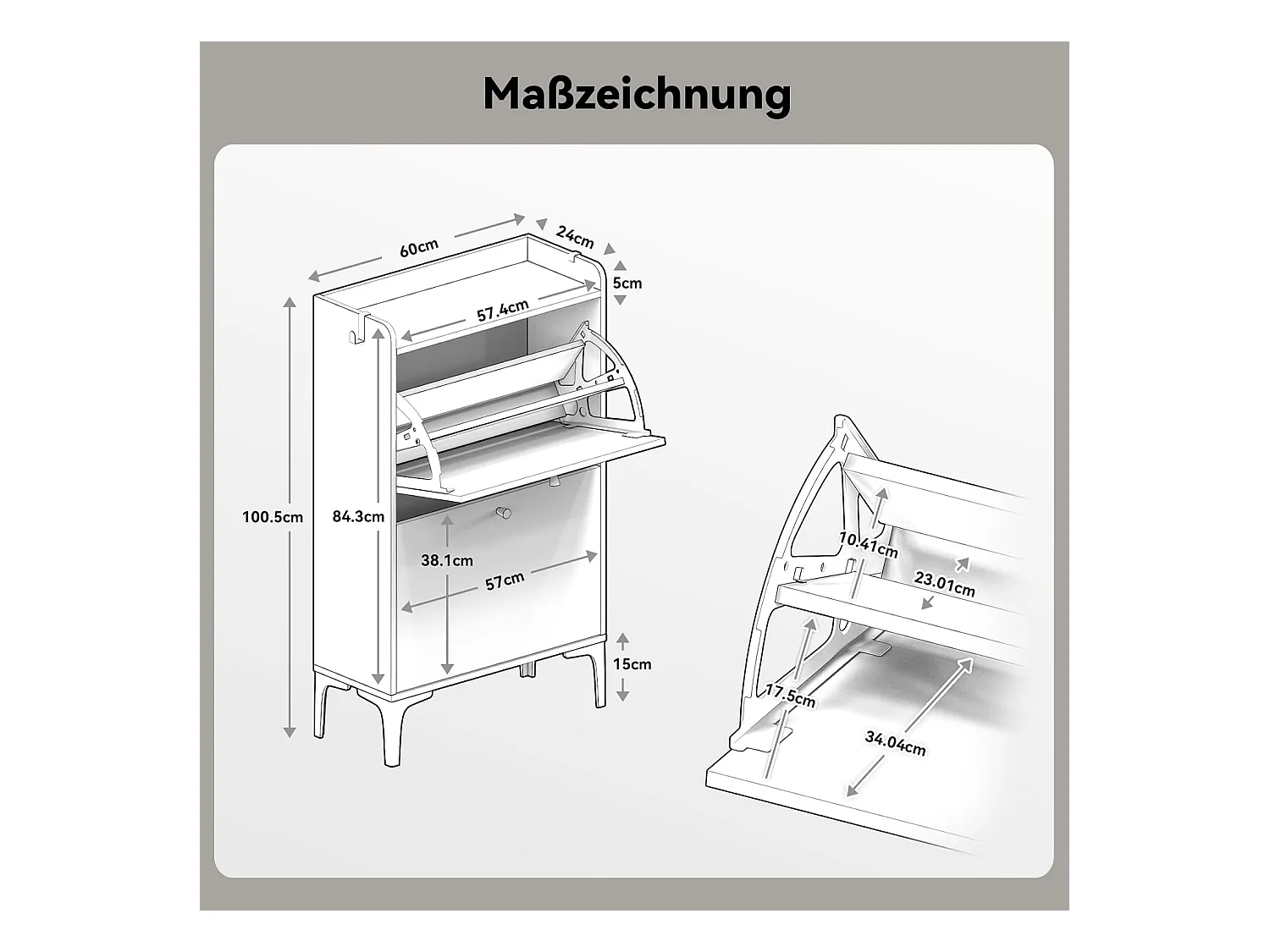 Maßzeichnung

60cm
24cm
5cm
57.4cm
100.5cm
84.3cm
38.1cm
57cm
15cm

10.41cm
23.01cm
17.5cm
34.04cm