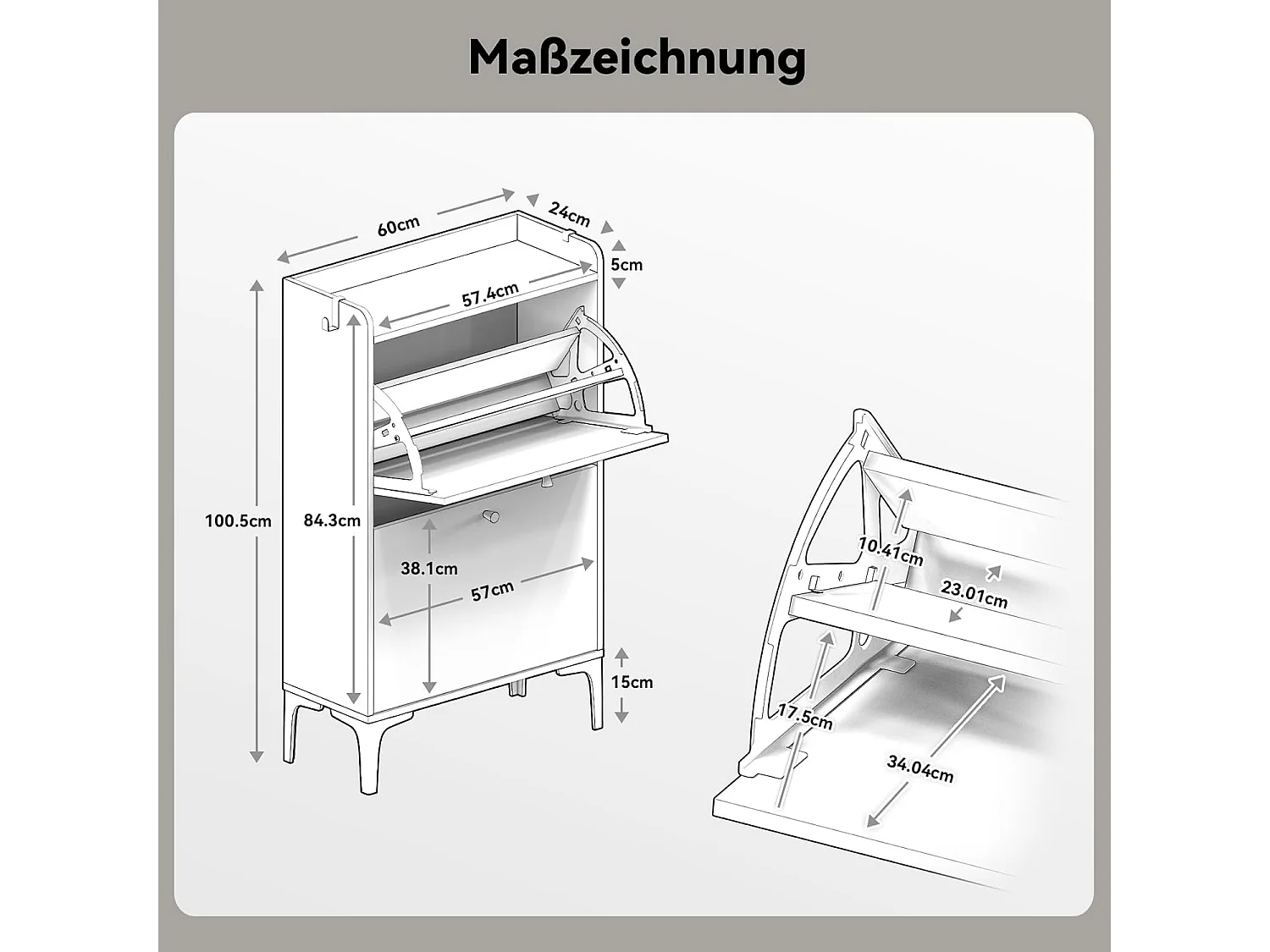 Maßzeichnung

60cm
24cm
5cm
57.4cm
100.5cm
84.3cm
38.1cm
57cm
15cm

10.41cm
23.01cm
17.5cm
34.04cm