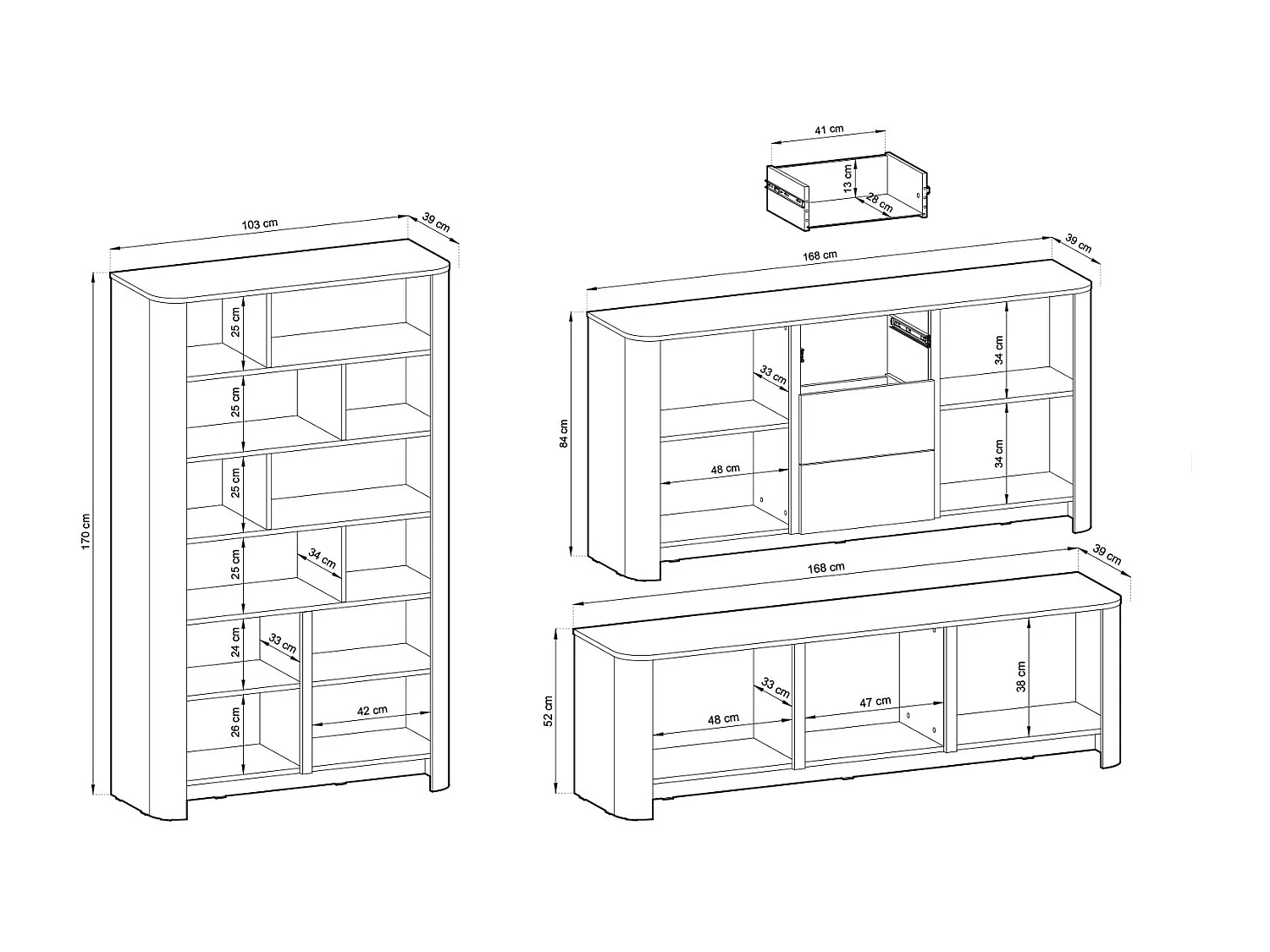 103 cm
39 cm
170 cm
25 cm
25 cm
25 cm
25 cm
34 cm
24 cm
33 cm
26 cm
42 cm

41 cm
13 cm
28 cm

168 cm
39 cm
84 cm
33 cm
48 cm
34 cm
34 cm

168 cm
39 cm
52 cm
33 cm
48 cm
47 cm
38 cm