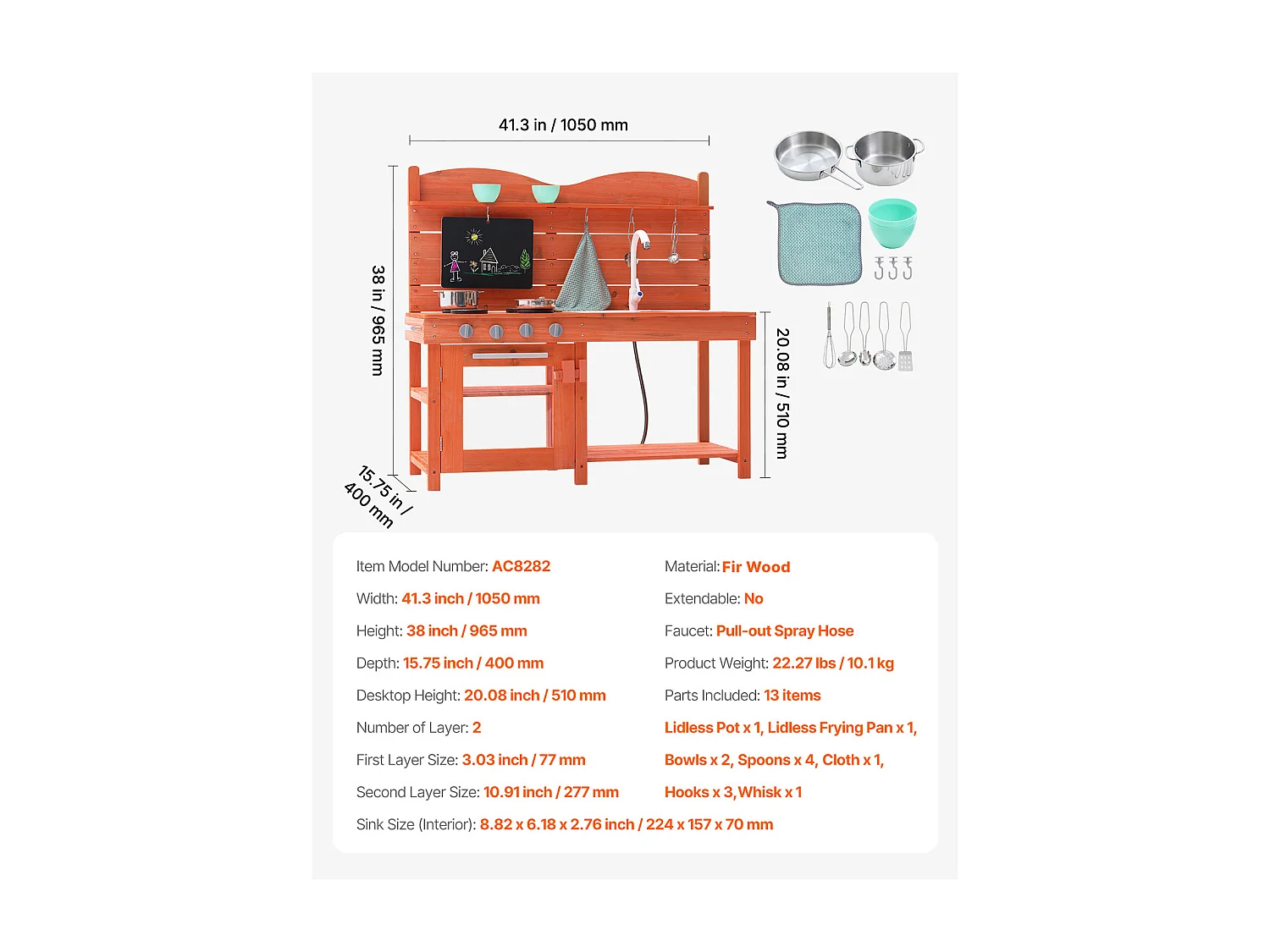 41.3 in / 1050 mm

38 in / 965 mm

20.08 in / 510 mm

15.75 in / 400 mm

Item Model Number: AC8282

Width: 41.3 inch / 1050 mm

Height: 38 inch / 965 mm

Depth: 15.75 inch / 400 mm

Desktop Height: 20.08 inch / 510 mm

Number of Layer: 2

First Layer Size: 3.03 inch / 77 mm

Second Layer Size: 10.91 inch / 277 mm

Sink Size (Interior): 8.82 x 6.18 x 2.76 inch / 224 x 157 x 70 mm

Material: Fir Wood

Extendable: No

Faucet: Pull-out Spray Hose

Product Weight: 22.27 lbs / 10.1 kg

Parts Included: 13 items

Lidless Pot x 1, Lidless Frying Pan x 1, Bowls x 2, Spoons x 4, Cloth x 1, Hooks x 3, Whisk x 1