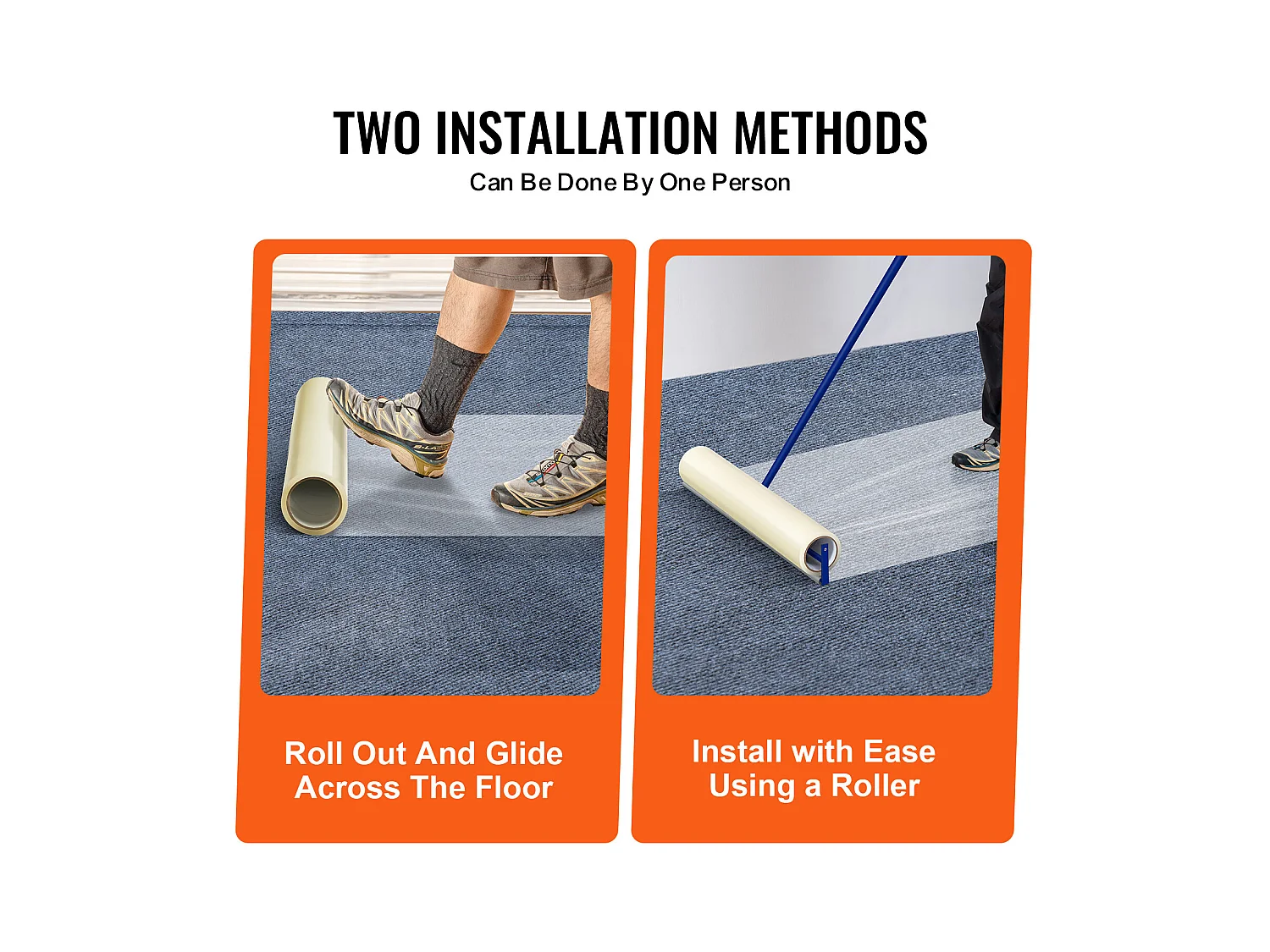 TWO INSTALLATION METHODS
Can Be Done By One Person

Roll Out And Glide Across The Floor

Install with Ease Using a Roller