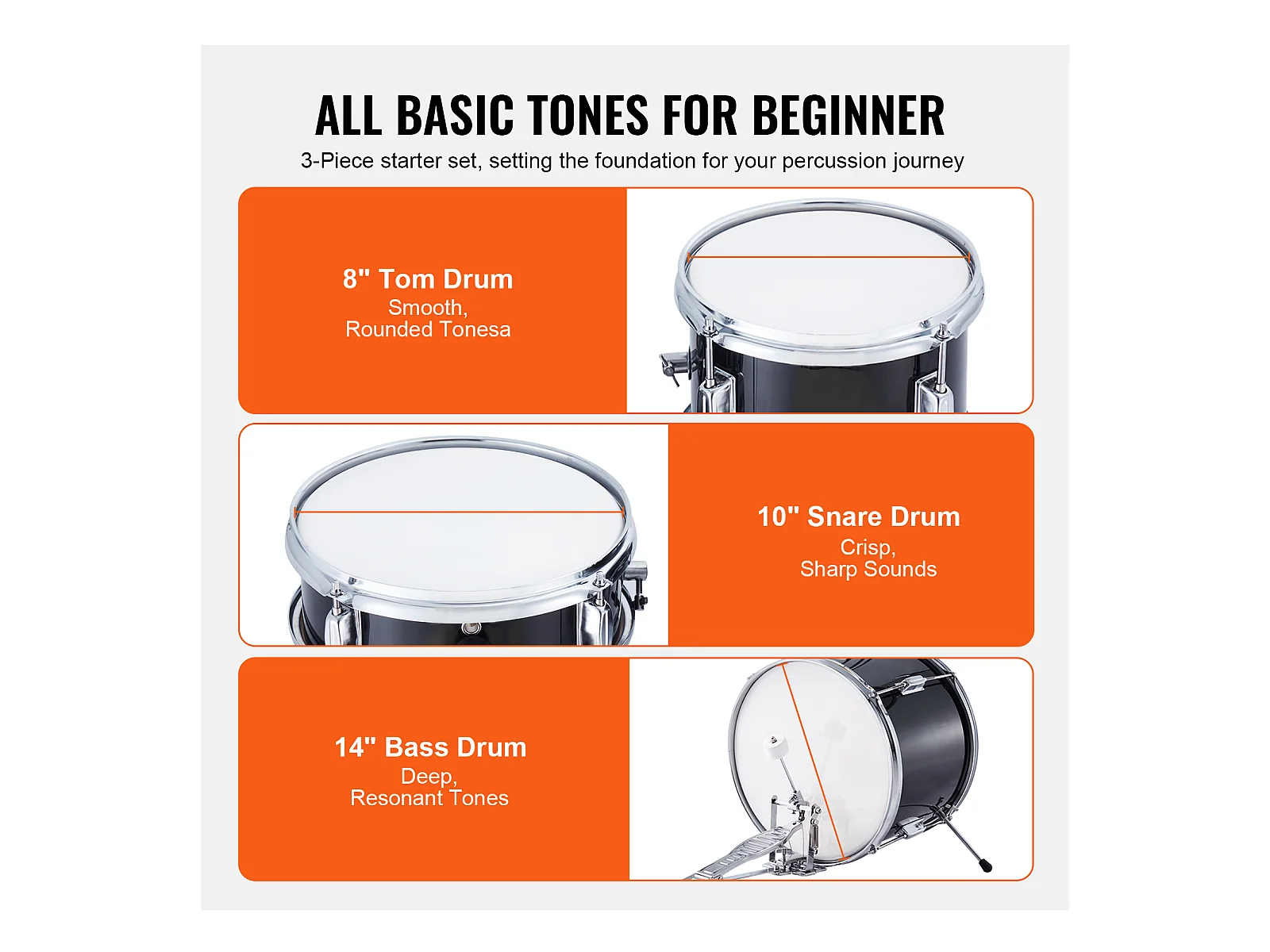 ALL BASIC TONES FOR BEGINNER

3-Piece starter set, setting the foundation for your percussion journey

8" Tom Drum
Smooth,
Rounded Tonesa

10" Snare Drum
Crisp,
Sharp Sounds

14" Bass Drum
Deep,
Resonant Tones