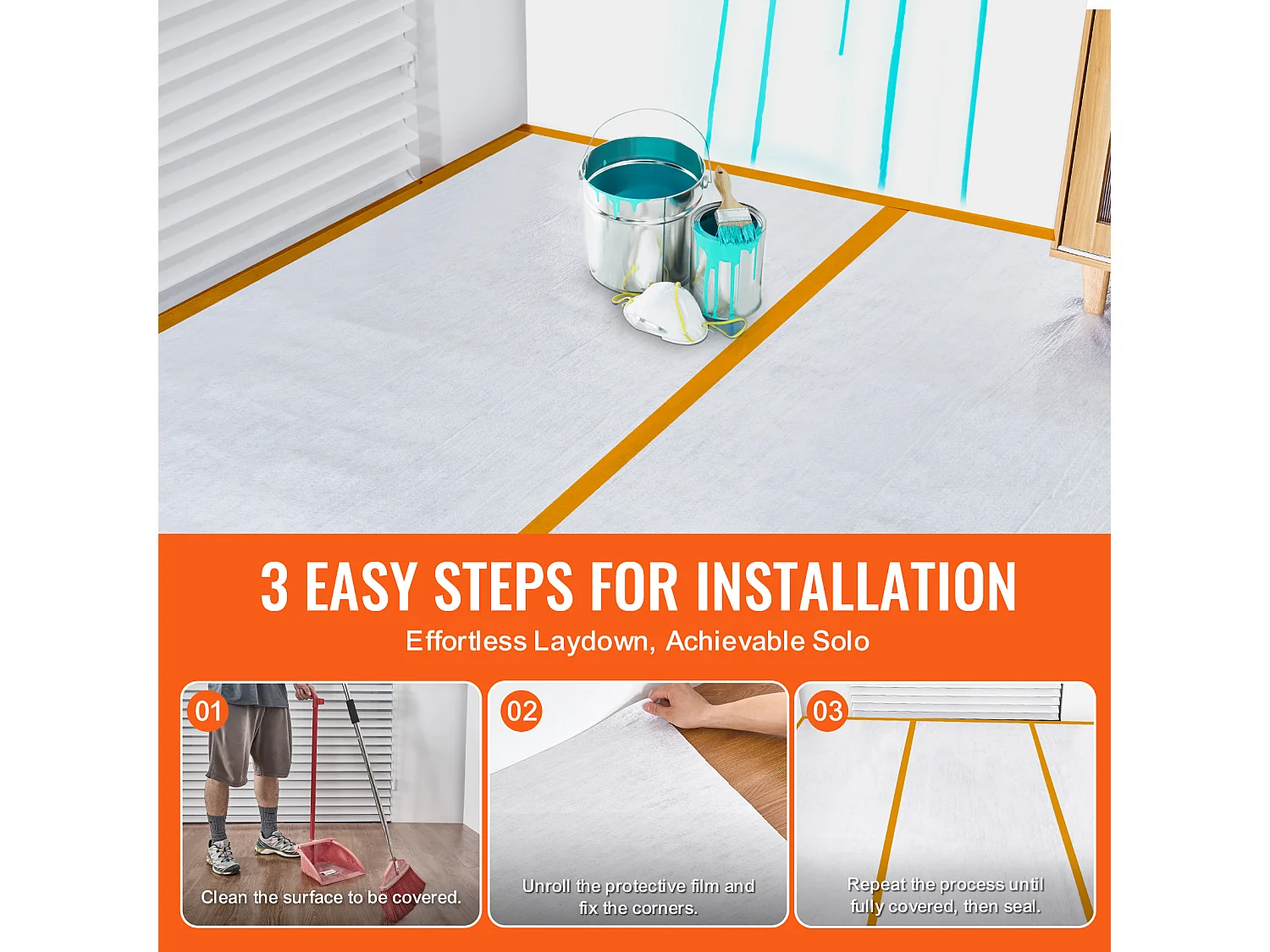 3 EASY STEPS FOR INSTALLATION

Effortless Laydown, Achievable Solo

01

Clean the surface to be covered.

02

Unroll the protective film and fix the corners.

03

Repeat the process until fully covered, then seal.