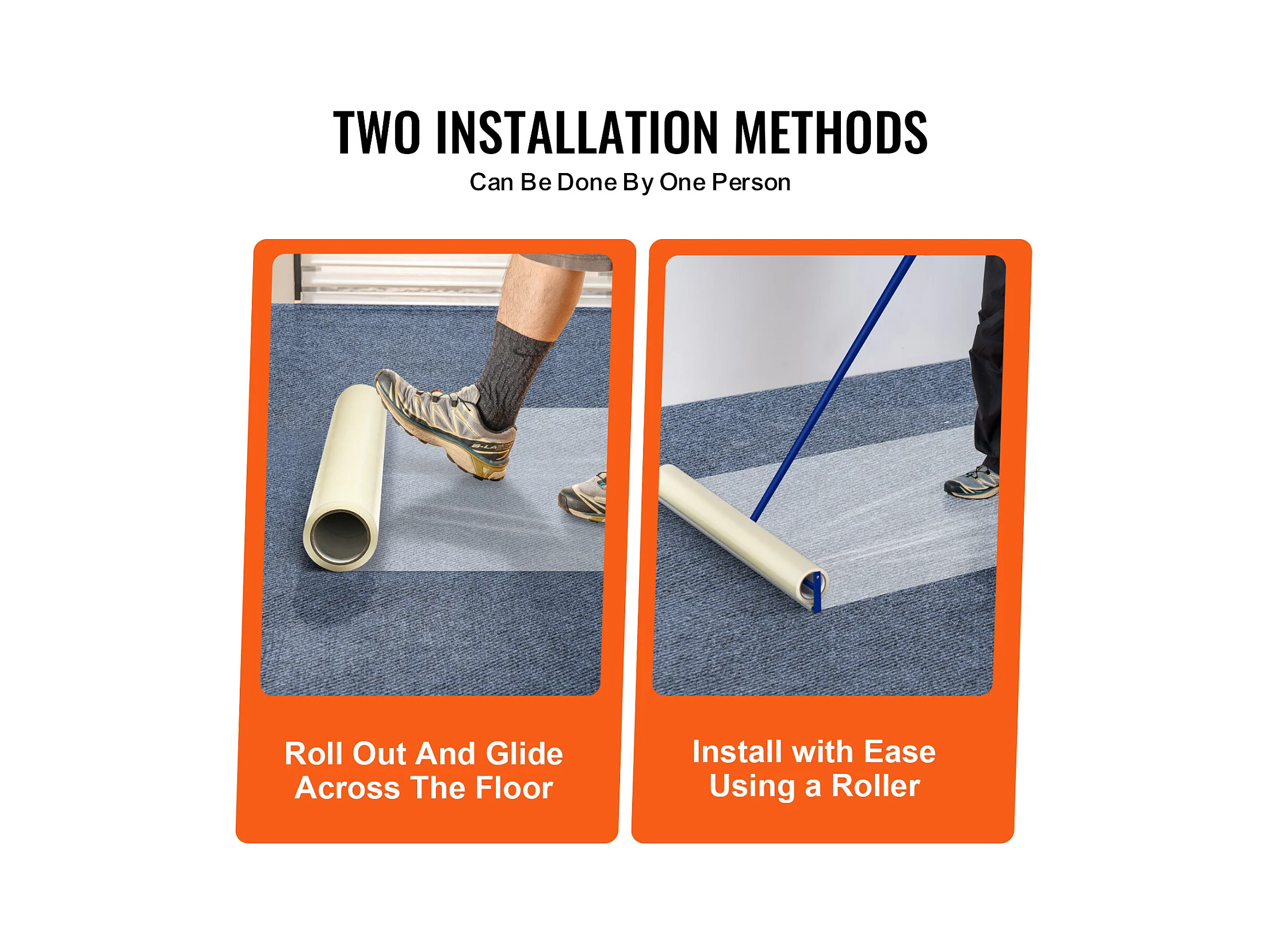 TWO INSTALLATION METHODS
Can Be Done By One Person

Roll Out And Glide Across The Floor

Install with Ease Using a Roller