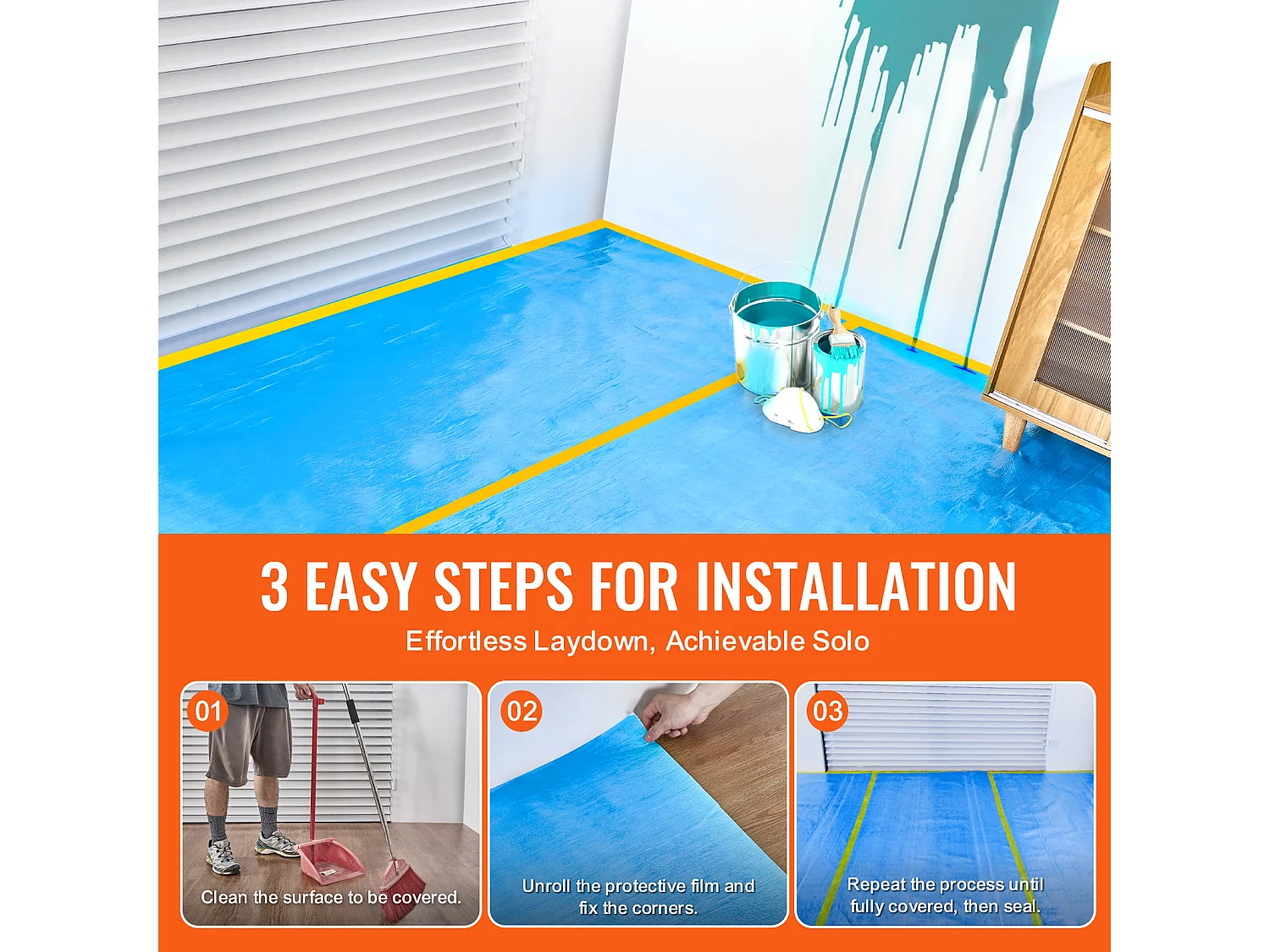 3 EASY STEPS FOR INSTALLATION

Effortless Laydown, Achievable Solo

01

Clean the surface to be covered.

02

Unroll the protective film and fix the corners.

03

Repeat the process until fully covered, then seal.