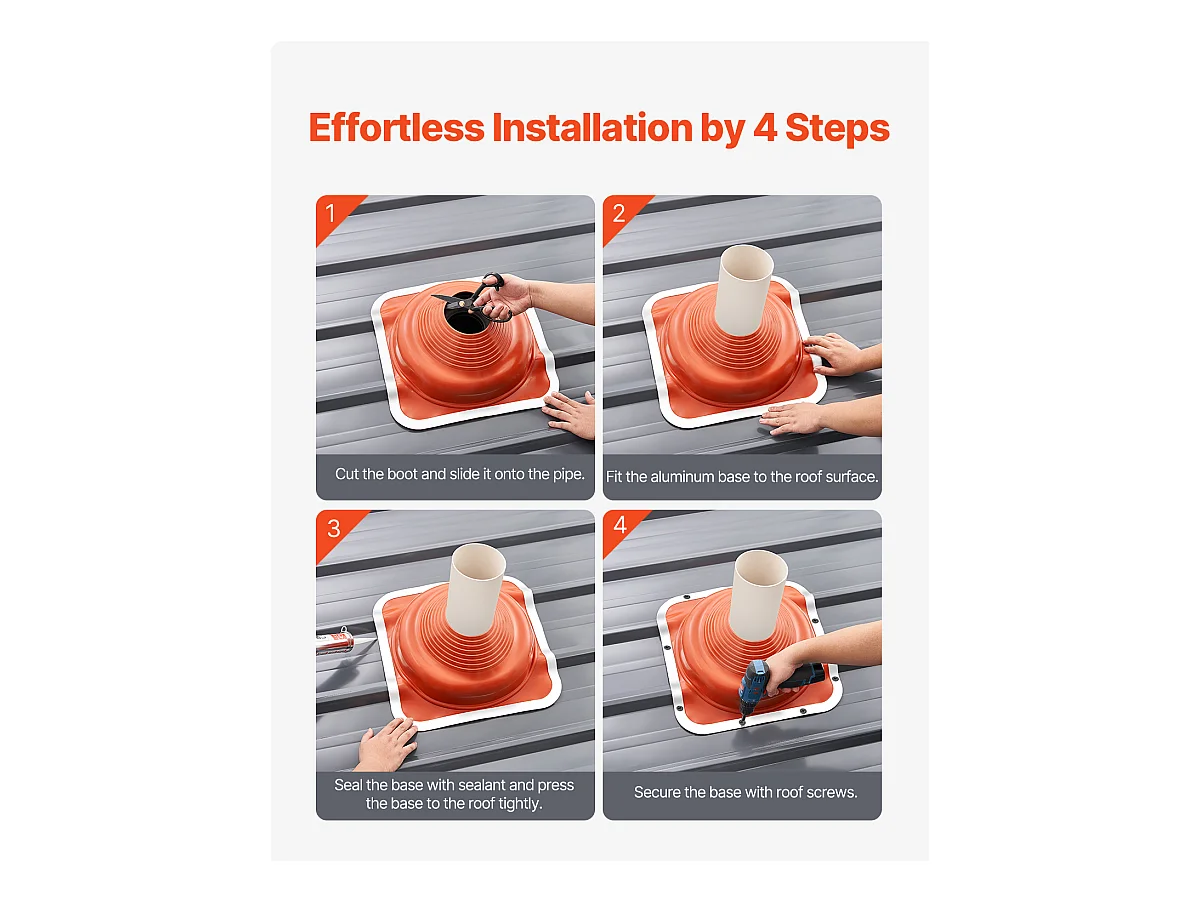 Effortless Installation by 4 Steps

1

Cut the boot and slide it onto the pipe.

2

Fit the aluminum base to the roof surface.

3

Seal the base with sealant and press the base to the roof tightly.

4

Secure the base with roof screws.