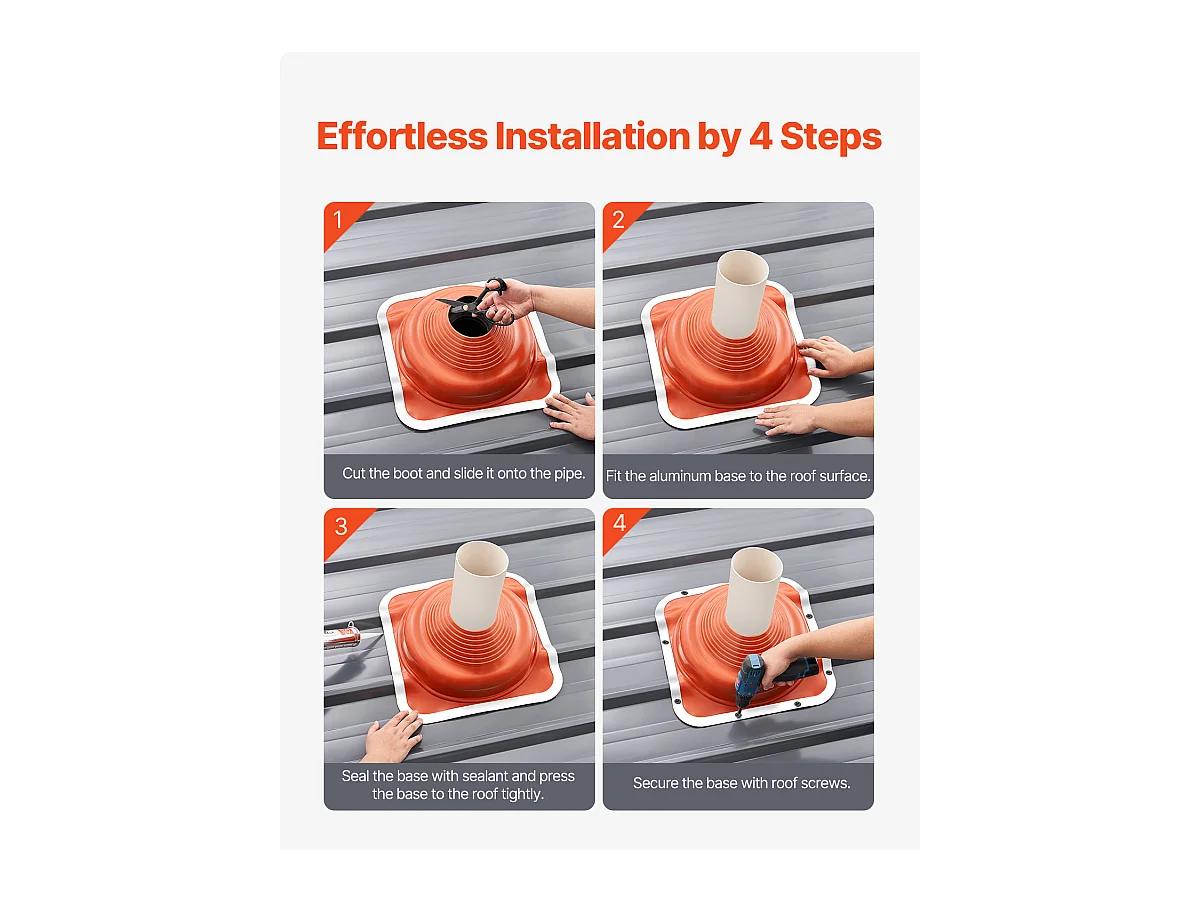 Effortless Installation by 4 Steps

1

Cut the boot and slide it onto the pipe.

2

Fit the aluminum base to the roof surface.

3

Seal the base with sealant and press the base to the roof tightly.

4

Secure the base with roof screws.