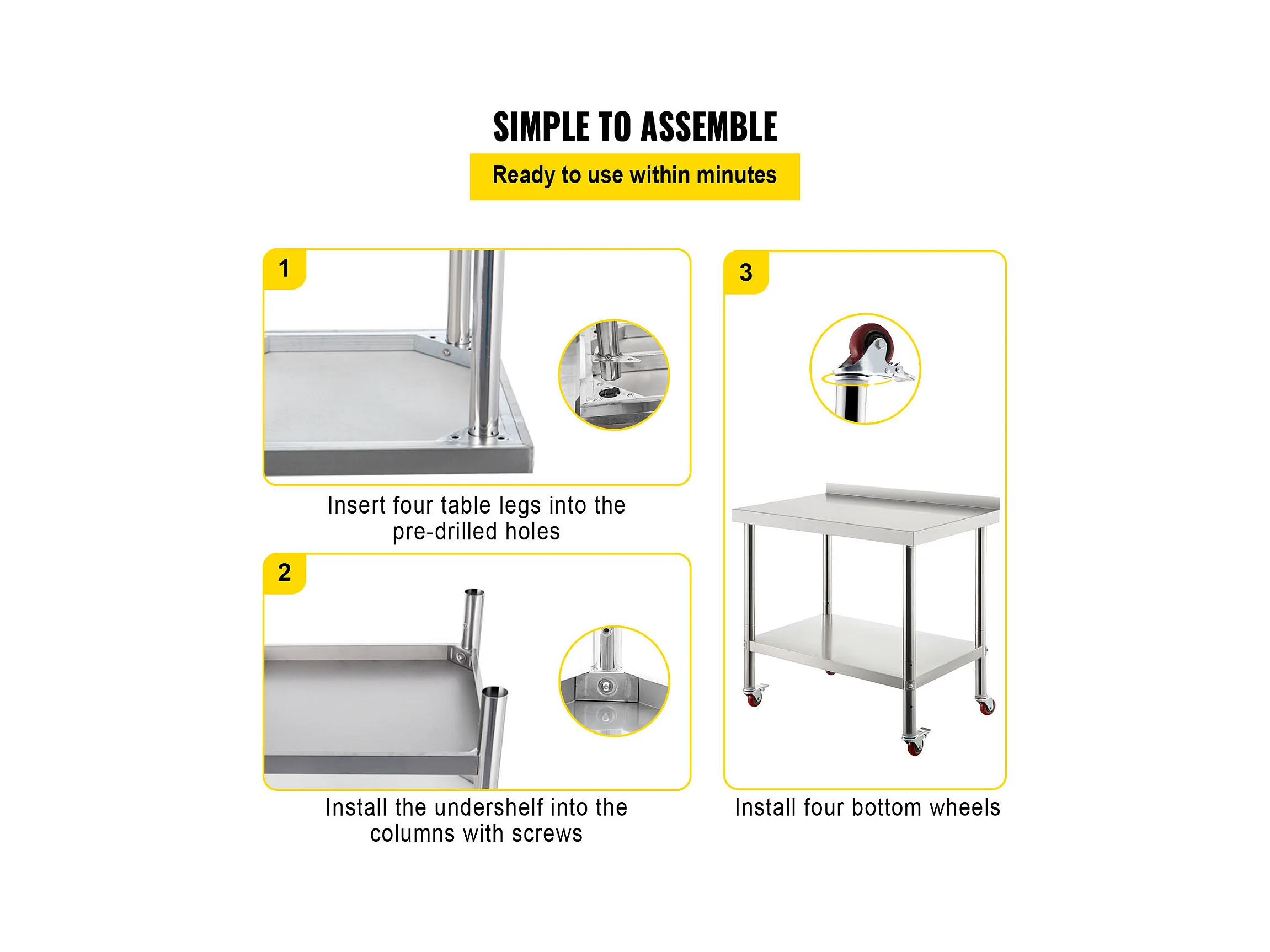 SIMPLE TO ASSEMBLE

Ready to use within minutes

1

Insert four table legs into the pre-drilled holes

2

Install the undershelf into the columns with screws

3

Install four bottom wheels