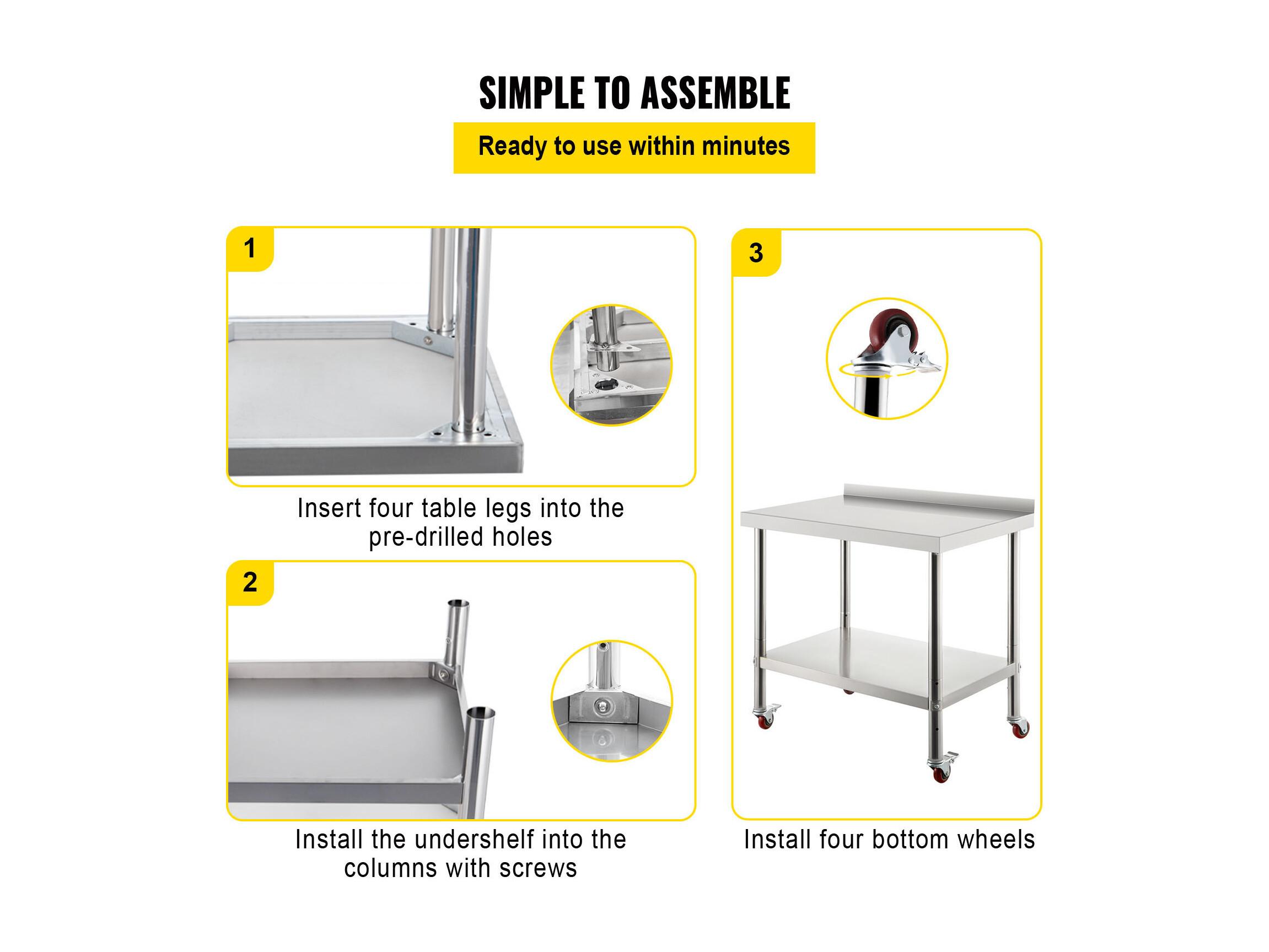 SIMPLE TO ASSEMBLE

Ready to use within minutes

1

Insert four table legs into the pre-drilled holes

2

Install the undershelf into the columns with screws

3

Install four bottom wheels