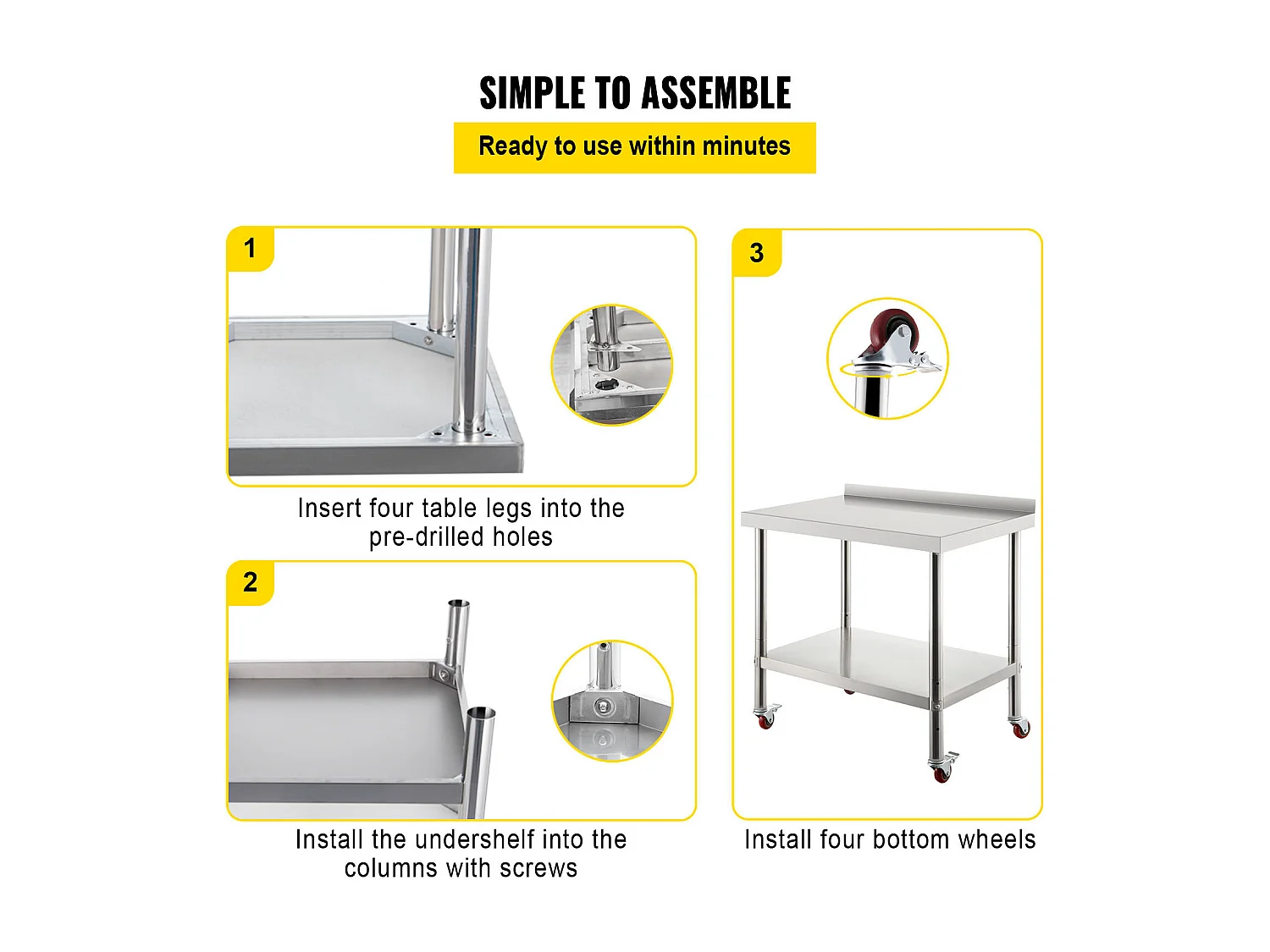 SIMPLE TO ASSEMBLE

Ready to use within minutes

1

Insert four table legs into the pre-drilled holes

2

Install the undershelf into the columns with screws

3

Install four bottom wheels