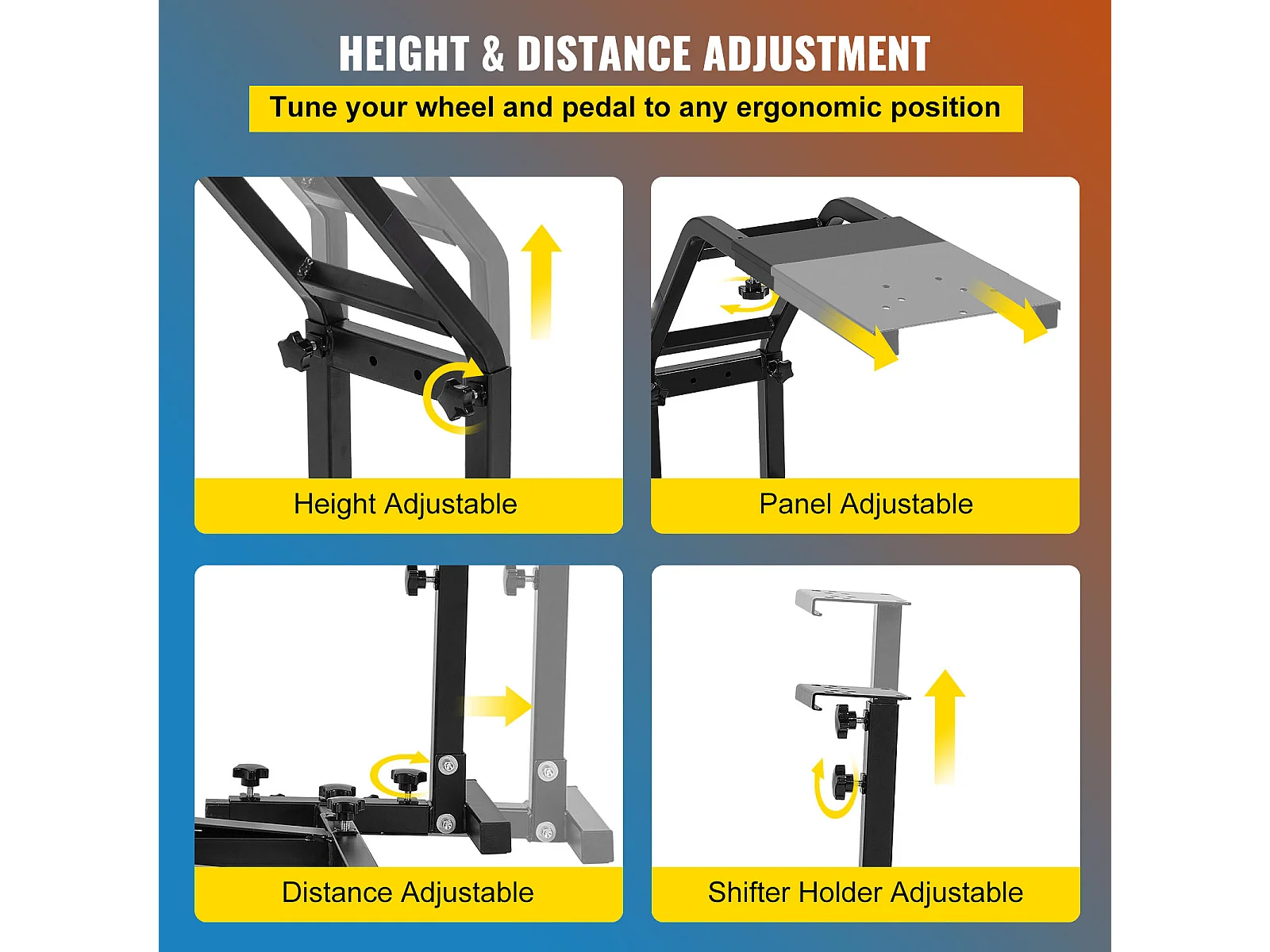 HEIGHT & DISTANCE ADJUSTMENT

Tune your wheel and pedal to any ergonomic position

Height Adjustable

Panel Adjustable

Distance Adjustable

Shifter Holder Adjustable