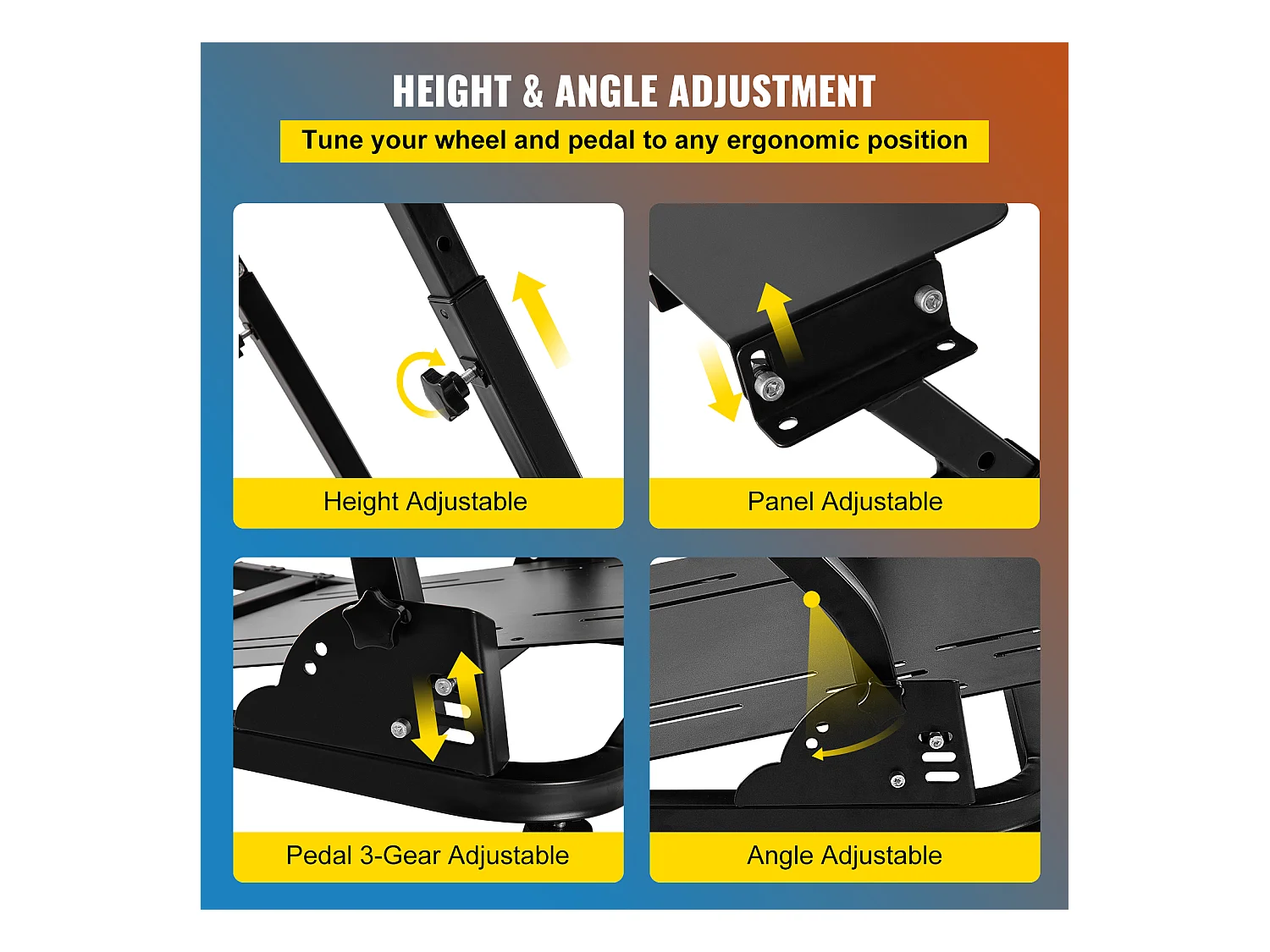 HEIGHT & ANGLE ADJUSTMENT

Tune your wheel and pedal to any ergonomic position

Height Adjustable

Panel Adjustable

Pedal 3-Gear Adjustable

Angle Adjustable