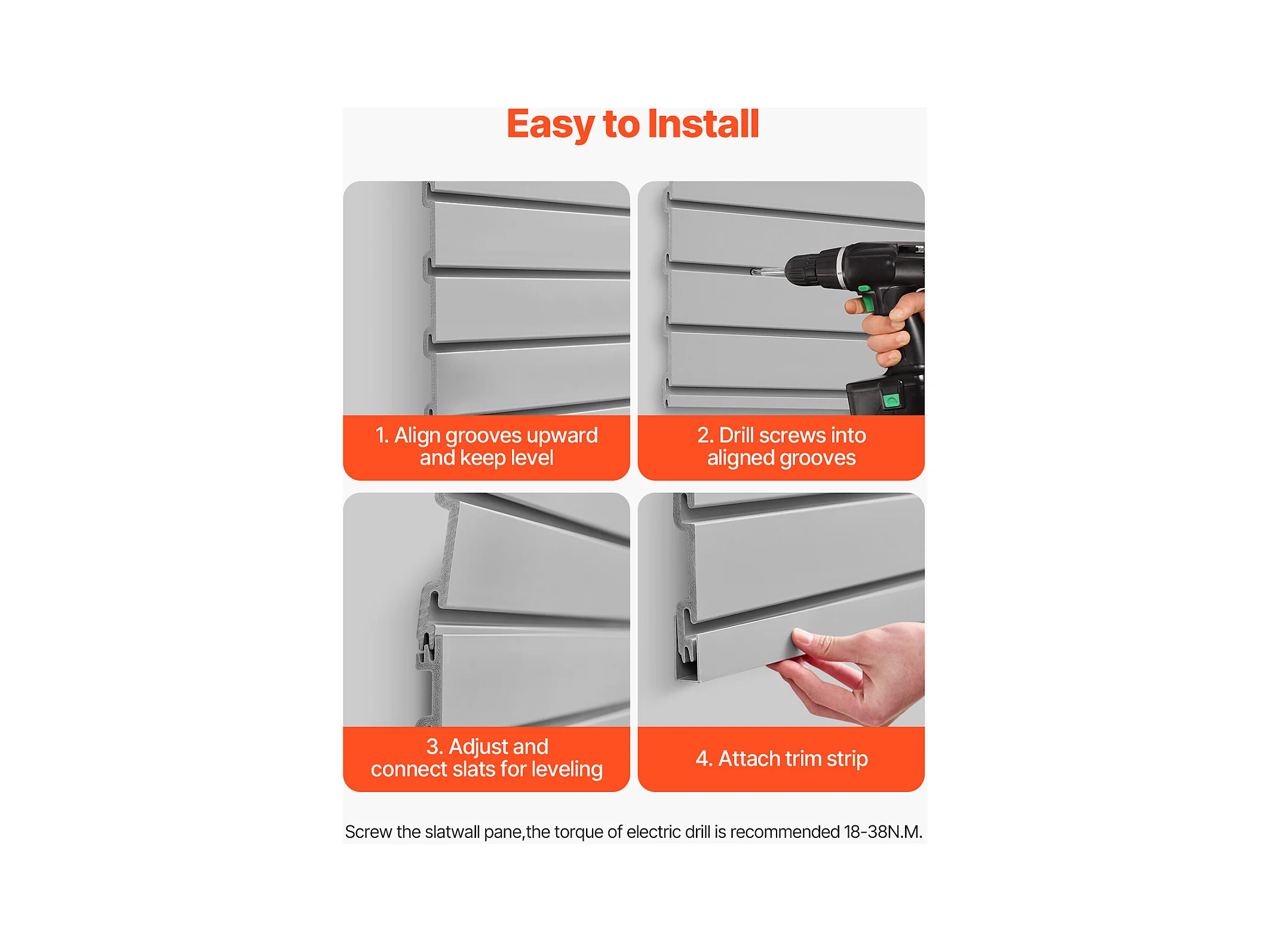 Easy to Install

1. Align grooves upward and keep level

2. Drill screws into aligned grooves

3. Adjust and connect slats for leveling

4. Attach trim strip

Screw the slatwall pane,the torque of electric drill is recommended 18-38N.M.