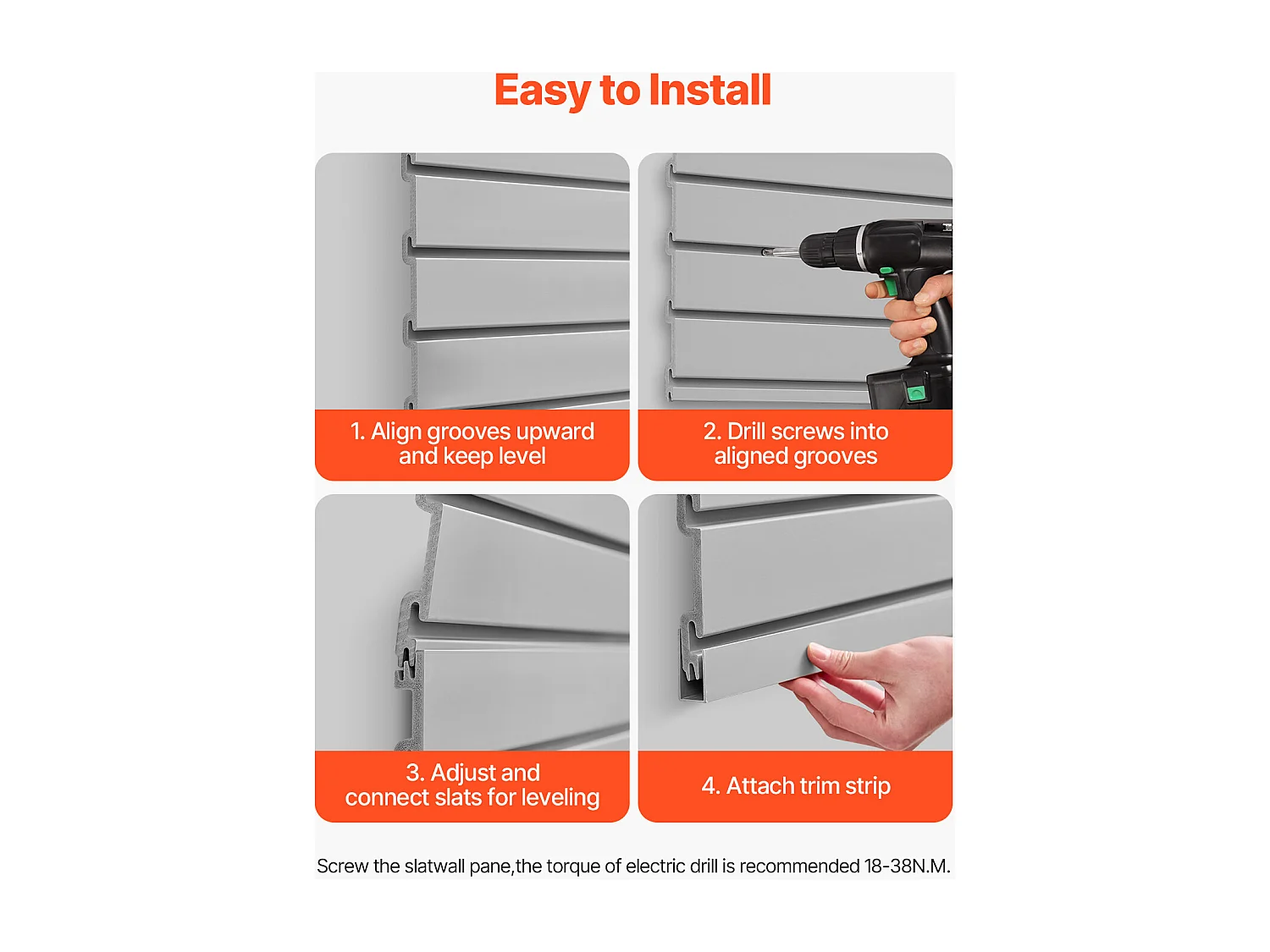 Easy to Install

1. Align grooves upward and keep level

2. Drill screws into aligned grooves

3. Adjust and connect slats for leveling

4. Attach trim strip

Screw the slatwall pane,the torque of electric drill is recommended 18-38N.M.