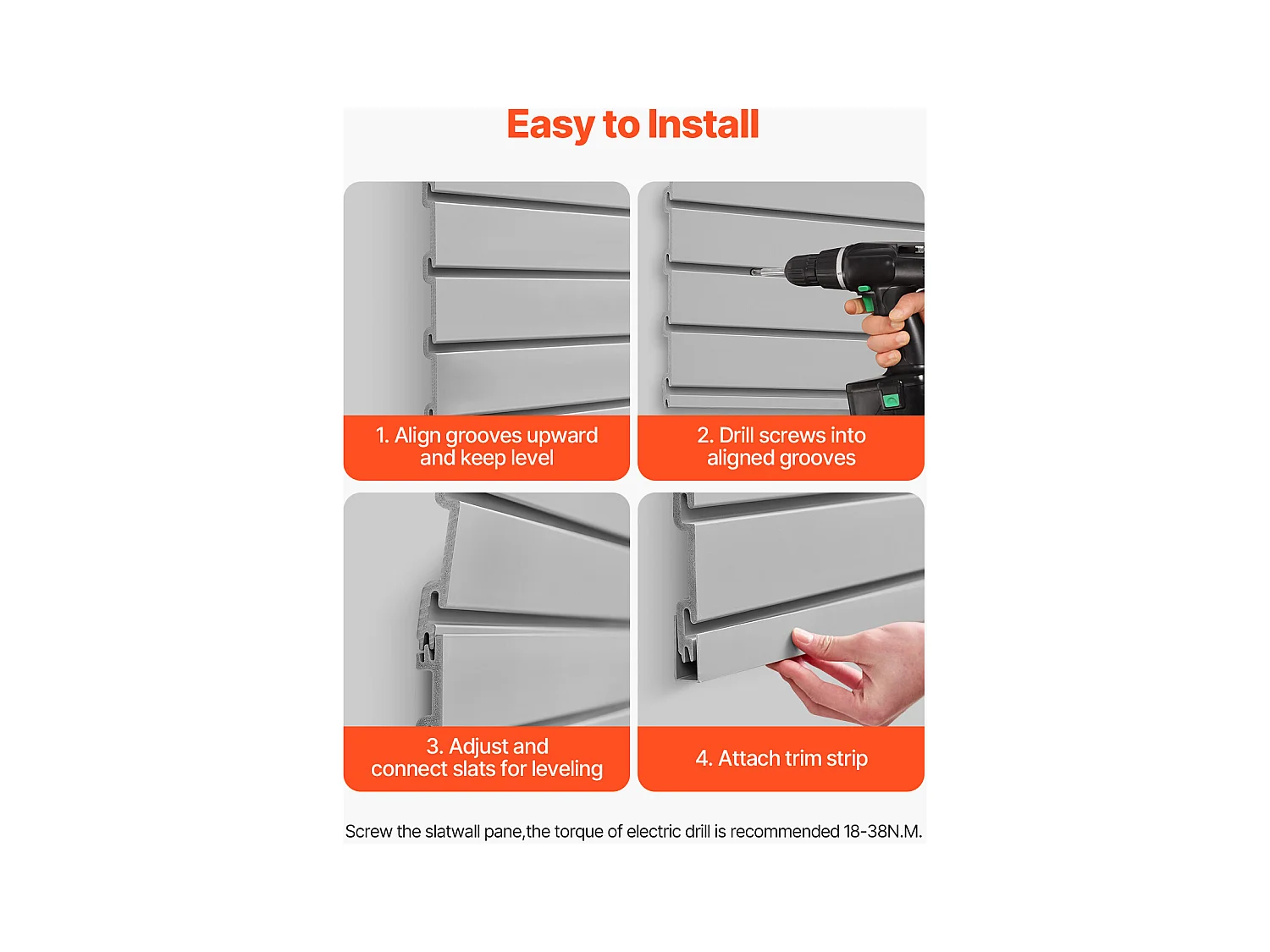 Easy to Install

1. Align grooves upward and keep level

2. Drill screws into aligned grooves

3. Adjust and connect slats for leveling

4. Attach trim strip

Screw the slatwall pane,the torque of electric drill is recommended 18-38N.M.