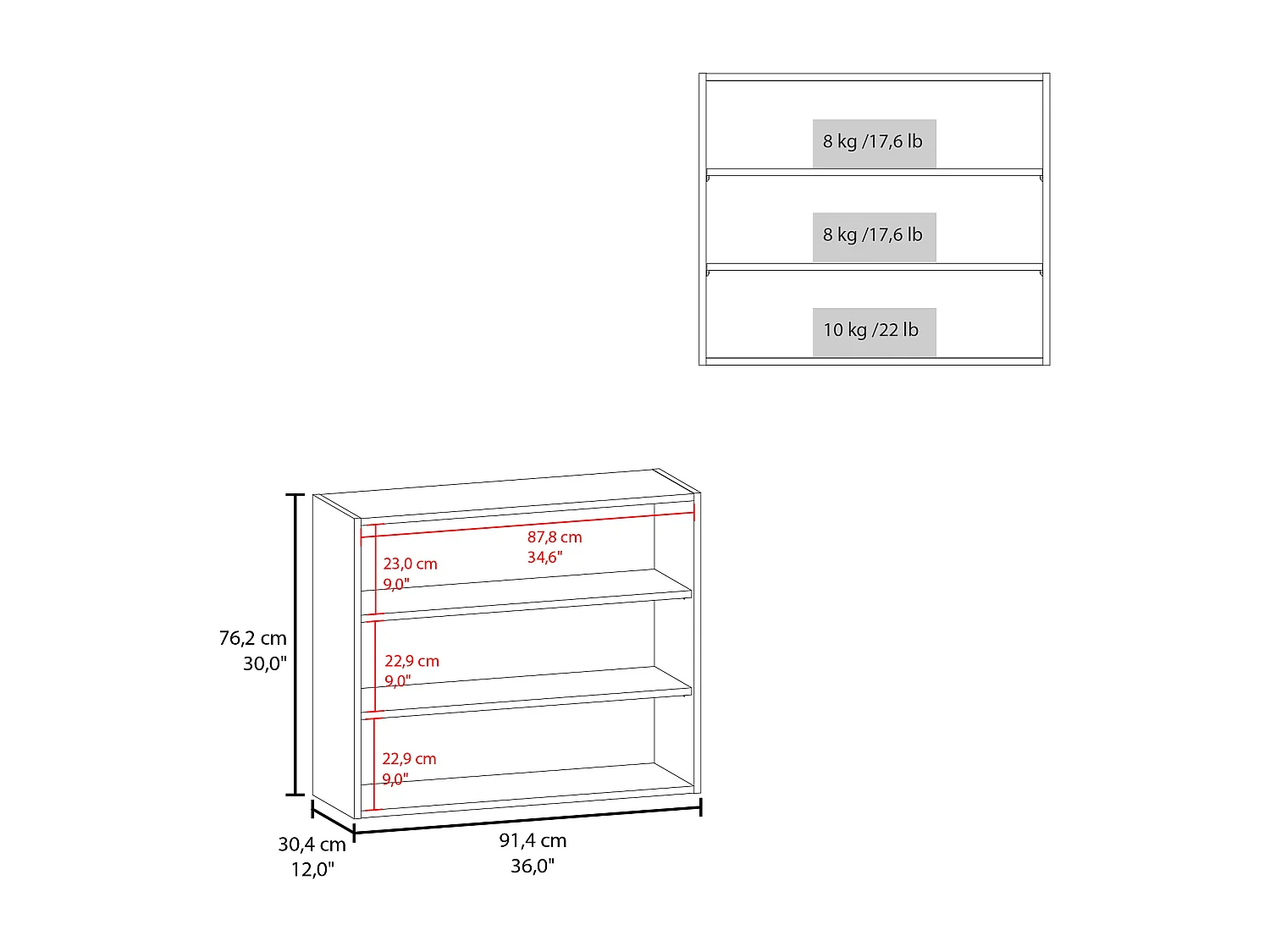 8 kg /17,6 lb

8 kg /17,6 lb

10 kg /22 lb

87,8 cm
34,6"

23,0 cm
9,0"

22,9 cm
9,0"

22,9 cm
9,0"

76,2 cm
30,0"

30,4 cm
12,0"

91,4 cm
36,0"