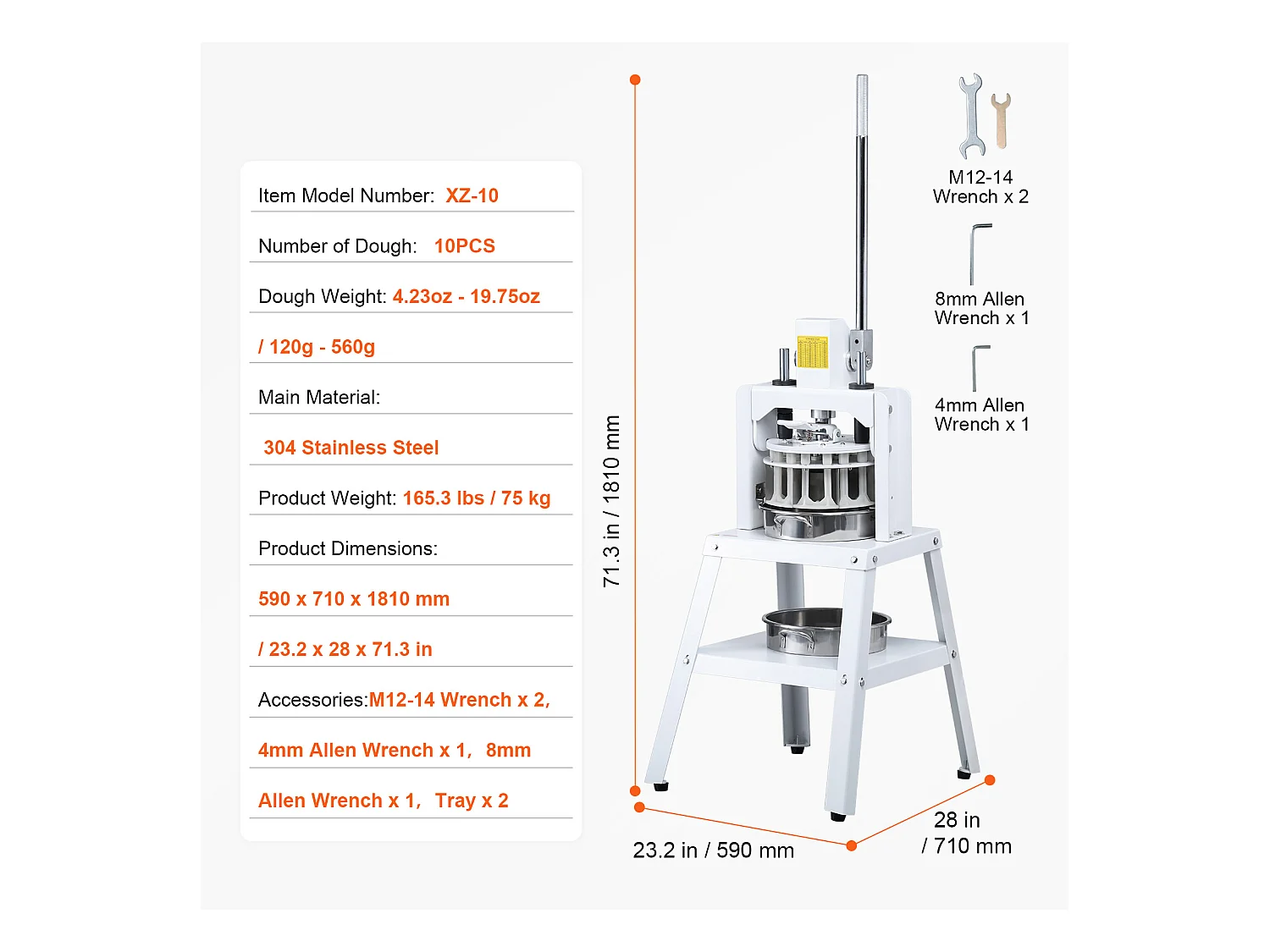 Item Model Number: XZ-10

Number of Dough: 10PCS

Dough Weight: 4.23oz - 19.75oz / 120g - 560g

Main Material: 304 Stainless Steel

Product Weight: 165.3 lbs / 75 kg

Product Dimensions: 590 x 710 x 1810 mm / 23.2 x 28 x 71.3 in

Accessories:M12-14 Wrench x 2, 4mm Allen Wrench x 1, 8mm Allen Wrench x 1, Tray x 2

71.3 in / 1810 mm

M12-14 Wrench x 2

8mm Allen Wrench x 1

4mm Allen Wrench x 1

23.2 in / 590 mm

28 in / 710 mm