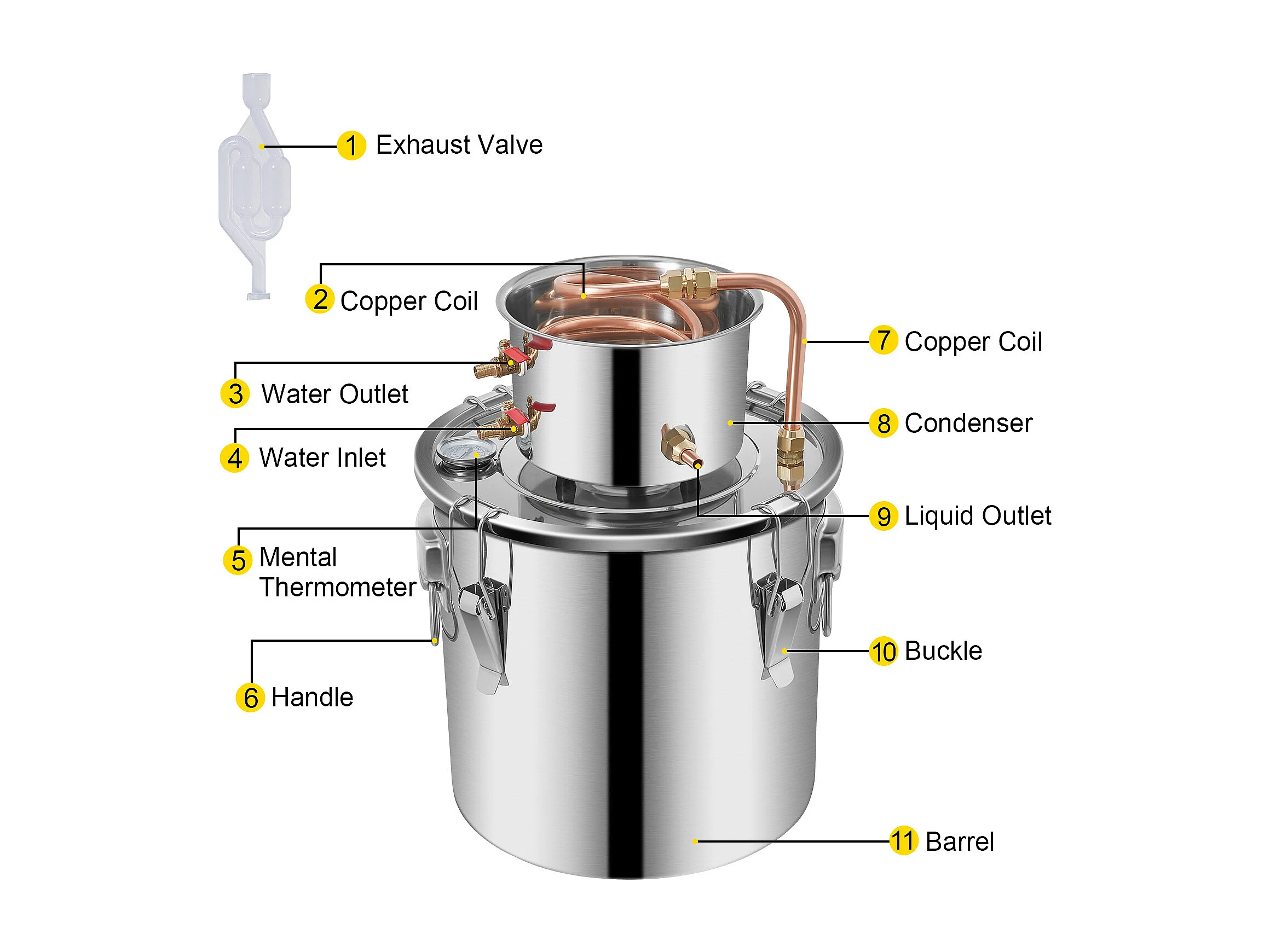 1 Exhaust Valve

2 Copper Coil

3 Water Outlet

4 Water Inlet

5 Mental Thermometer

6 Handle

7 Copper Coil

8 Condenser

9 Liquid Outlet

10 Buckle

11 Barrel