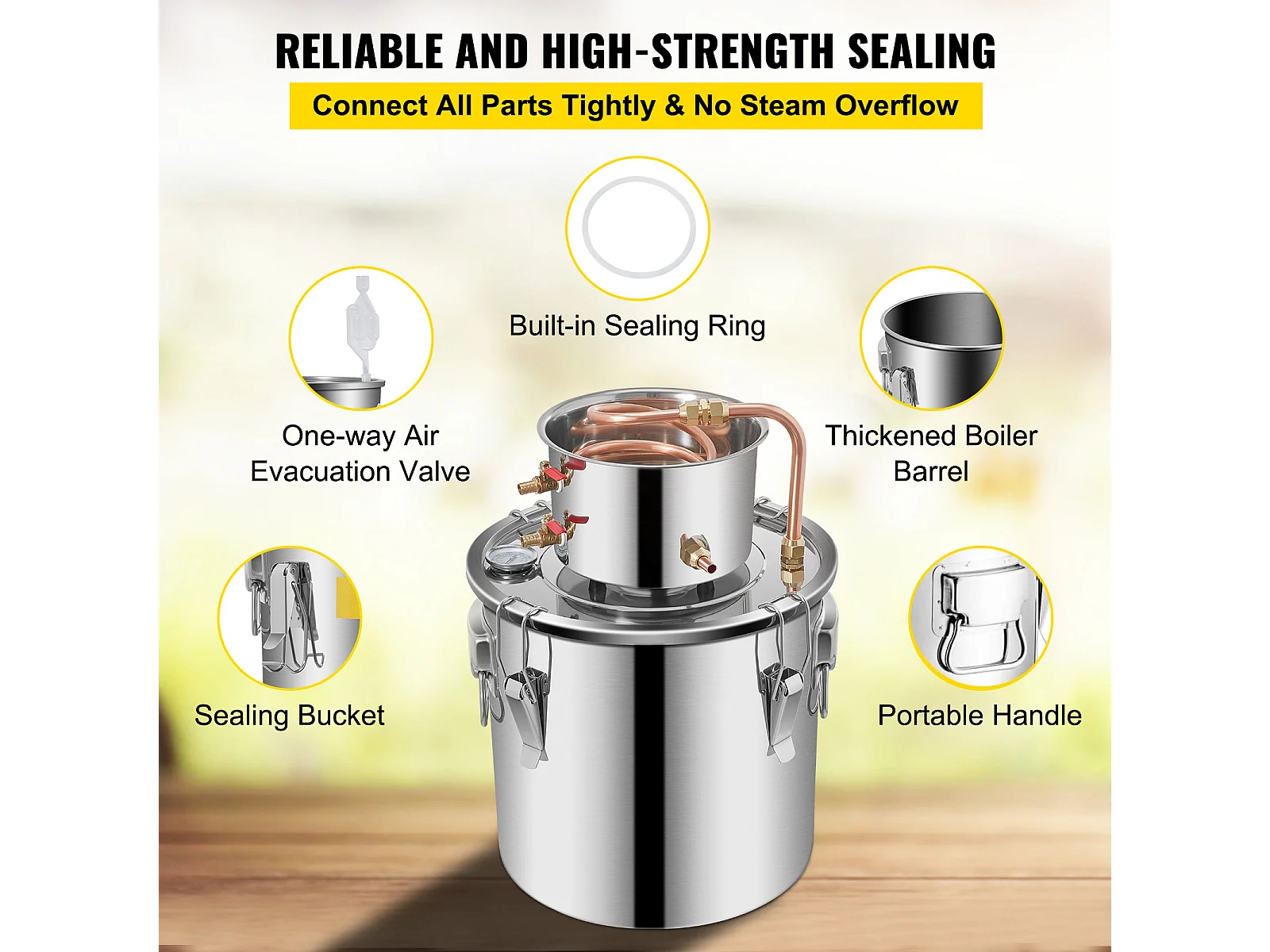 RELIABLE AND HIGH-STRENGTH SEALING

Connect All Parts Tightly & No Steam Overflow

Built-in Sealing Ring

One-way Air Evacuation Valve

Thickened Boiler Barrel

Sealing Bucket

Portable Handle