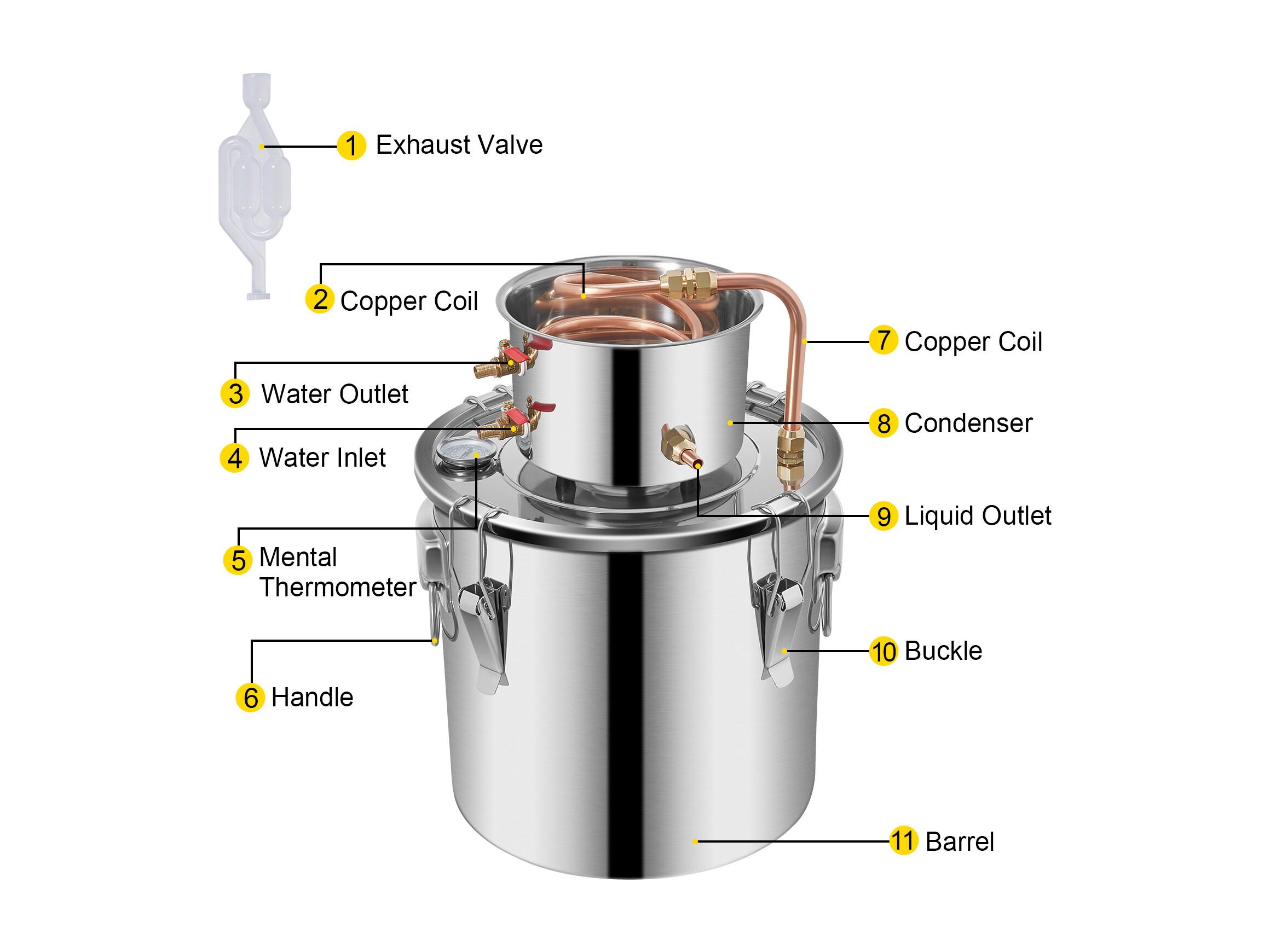 1 Exhaust Valve

2 Copper Coil

3 Water Outlet

4 Water Inlet

5 Mental Thermometer

6 Handle

7 Copper Coil

8 Condenser

9 Liquid Outlet

10 Buckle

11 Barrel