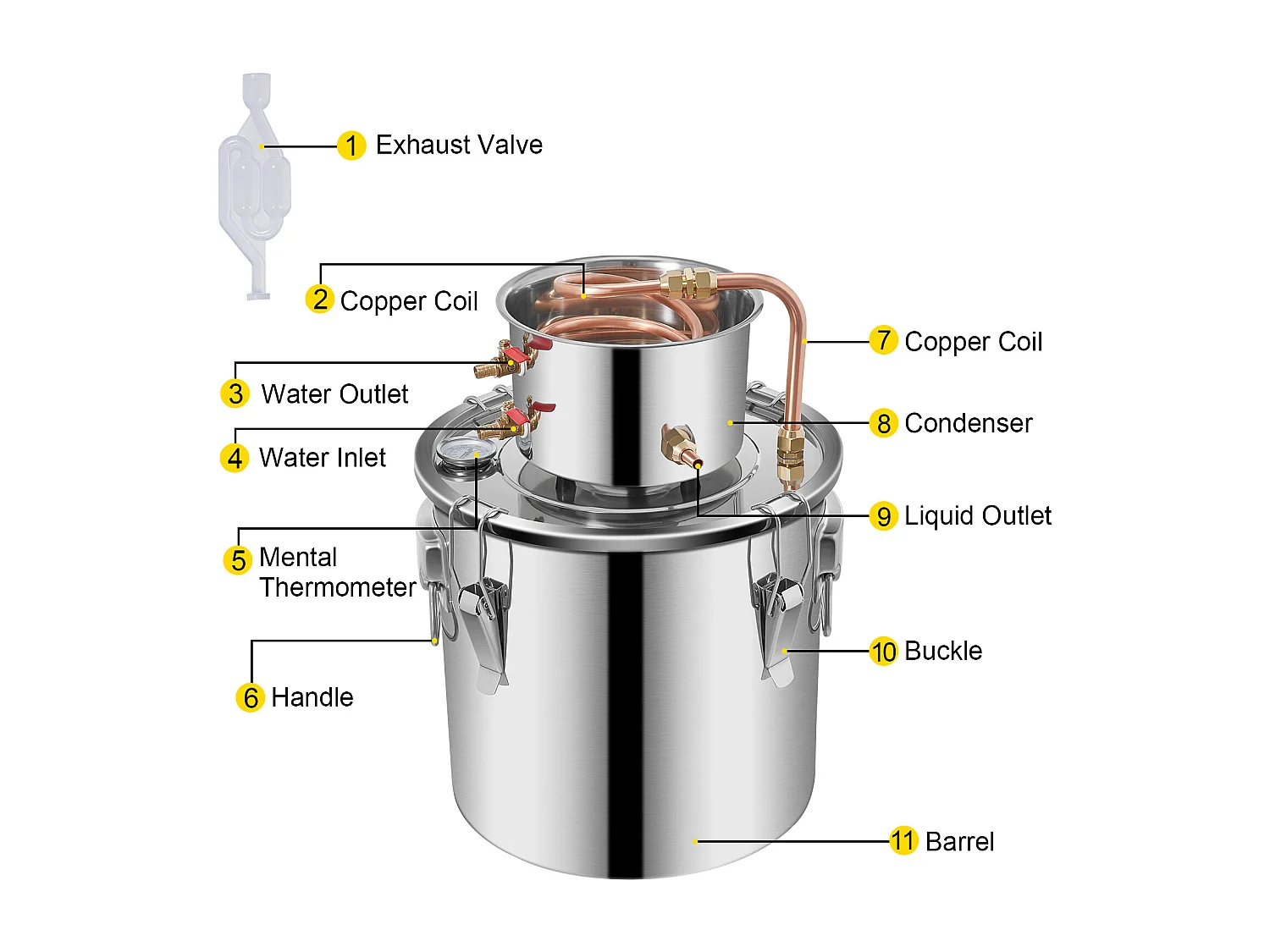 1 Exhaust Valve

2 Copper Coil

3 Water Outlet

4 Water Inlet

5 Mental Thermometer

6 Handle

7 Copper Coil

8 Condenser

9 Liquid Outlet

10 Buckle

11 Barrel