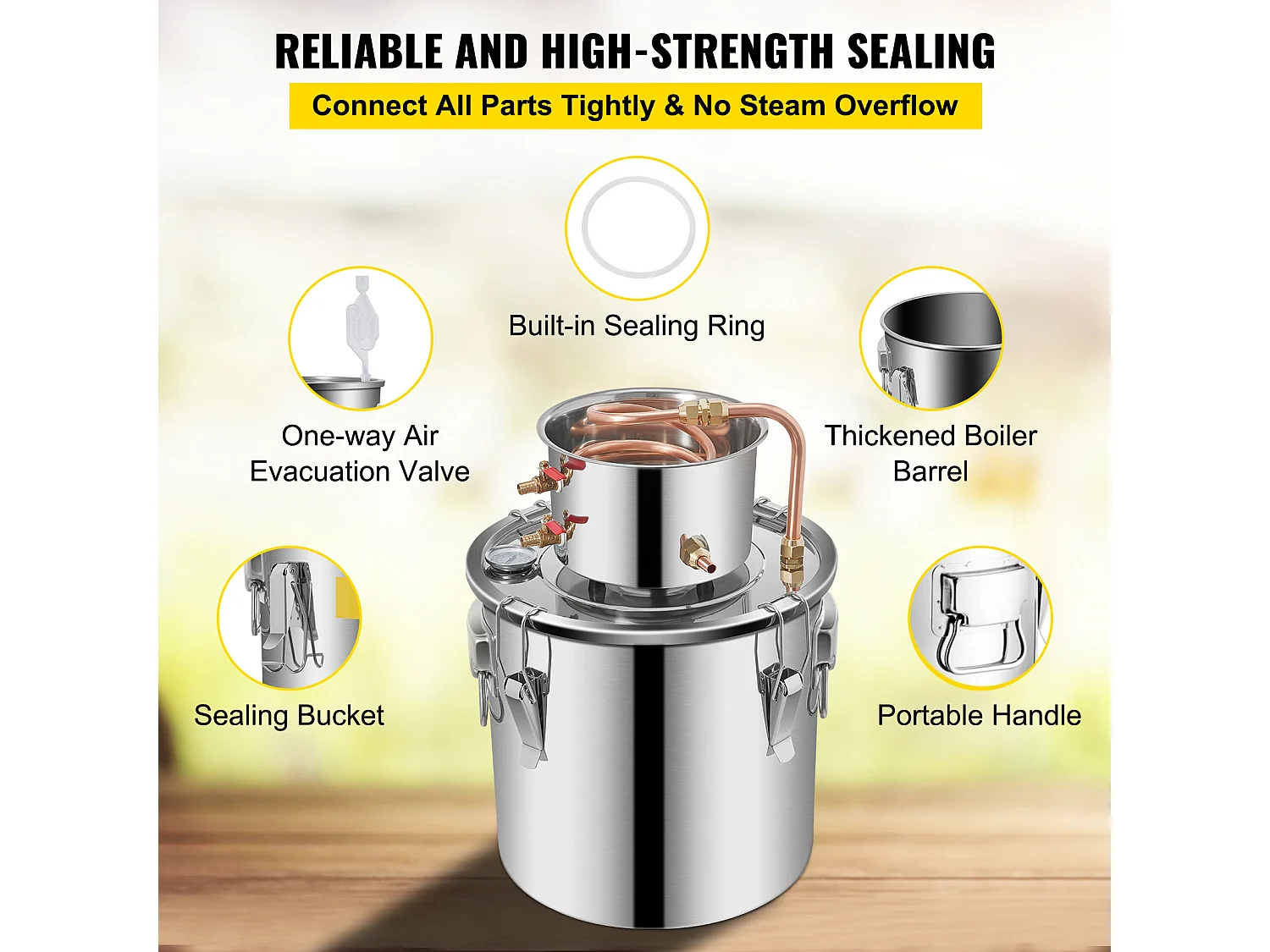 RELIABLE AND HIGH-STRENGTH SEALING

Connect All Parts Tightly & No Steam Overflow

Built-in Sealing Ring

One-way Air Evacuation Valve

Thickened Boiler Barrel

Sealing Bucket

Portable Handle