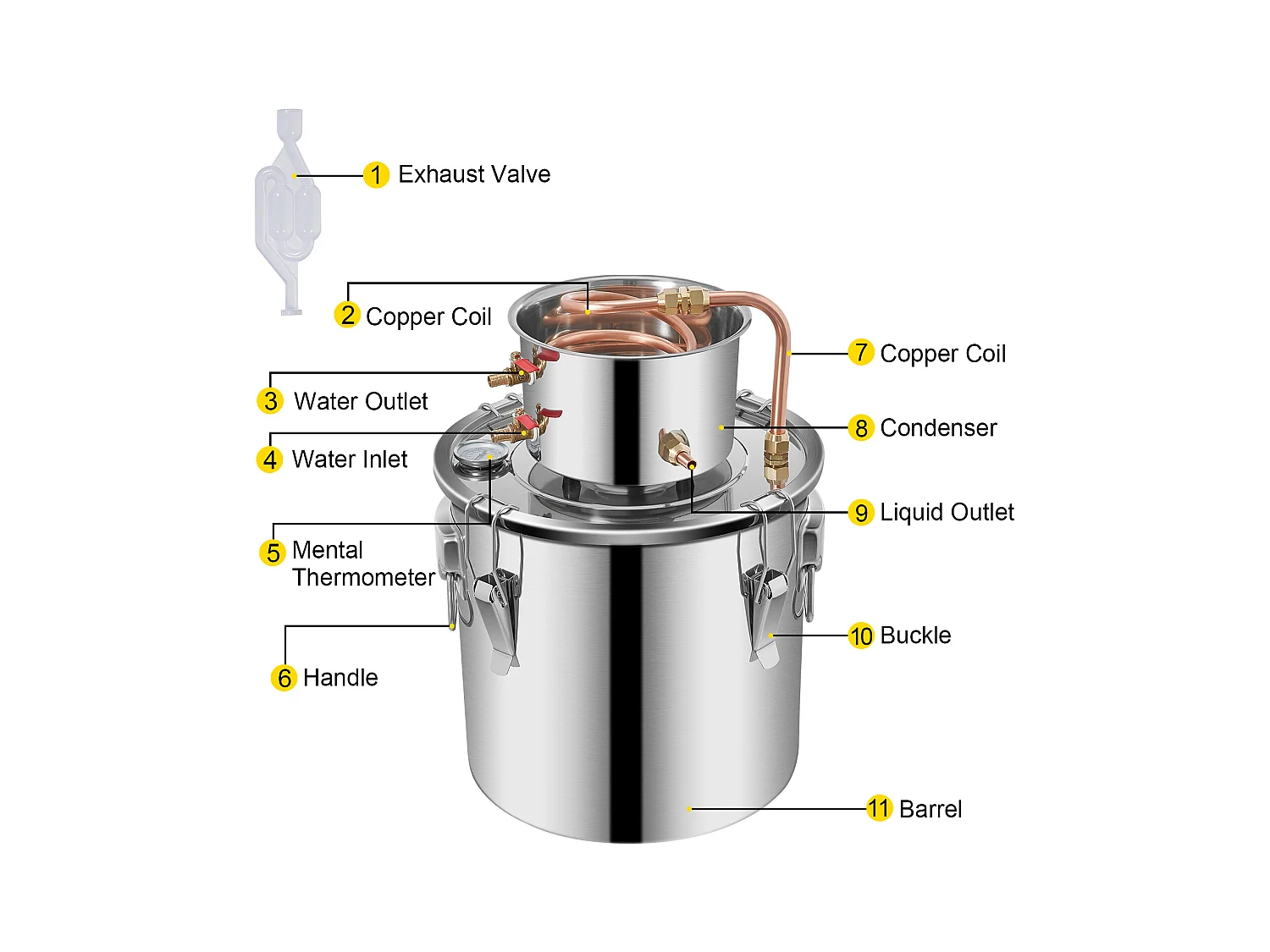 1 Exhaust Valve

2 Copper Coil

3 Water Outlet

4 Water Inlet

5 Mental Thermometer

6 Handle

7 Copper Coil

8 Condenser

9 Liquid Outlet

10 Buckle

11 Barrel