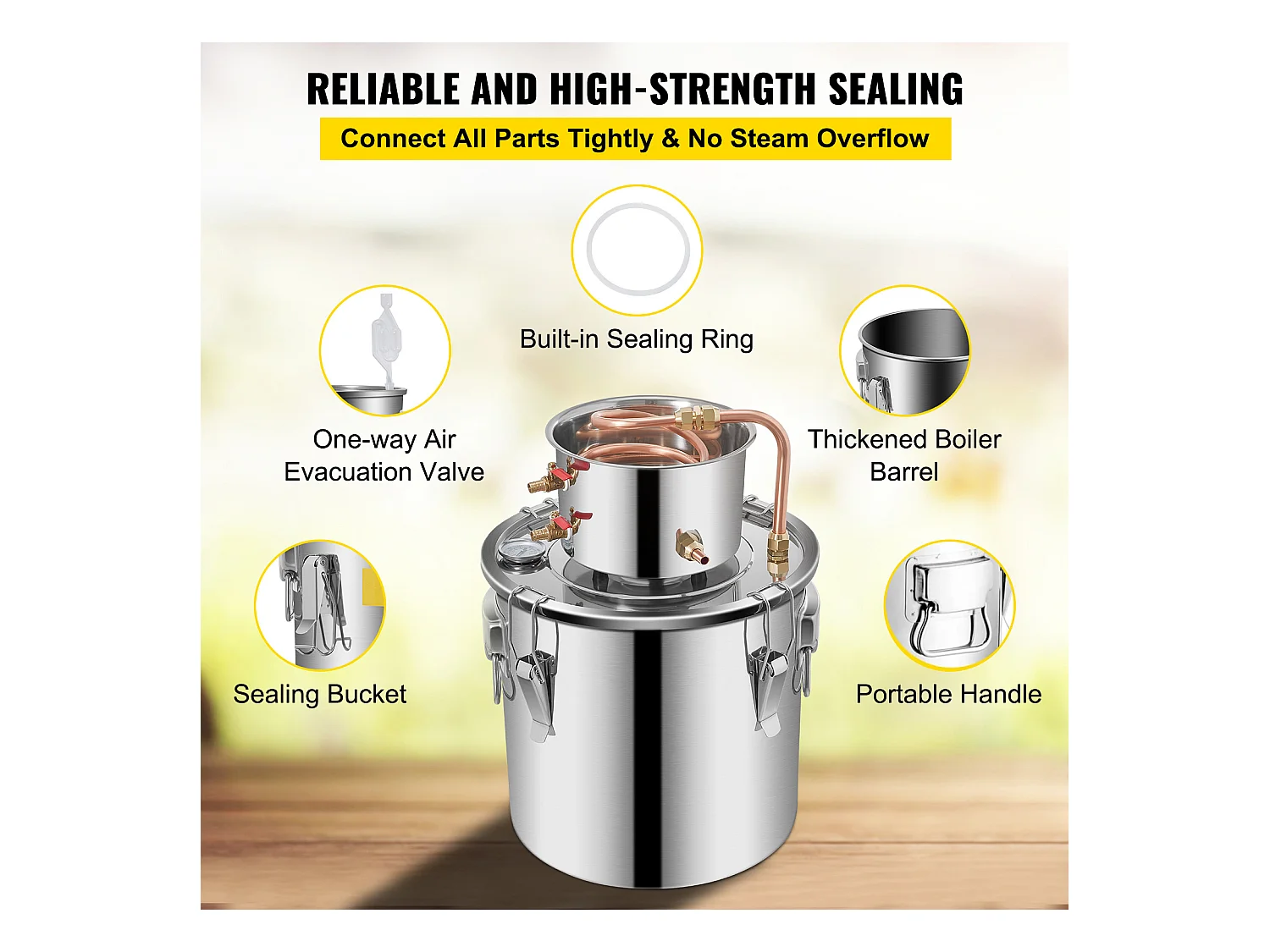 RELIABLE AND HIGH-STRENGTH SEALING

Connect All Parts Tightly & No Steam Overflow

Built-in Sealing Ring

One-way Air Evacuation Valve

Thickened Boiler Barrel

Sealing Bucket

Portable Handle