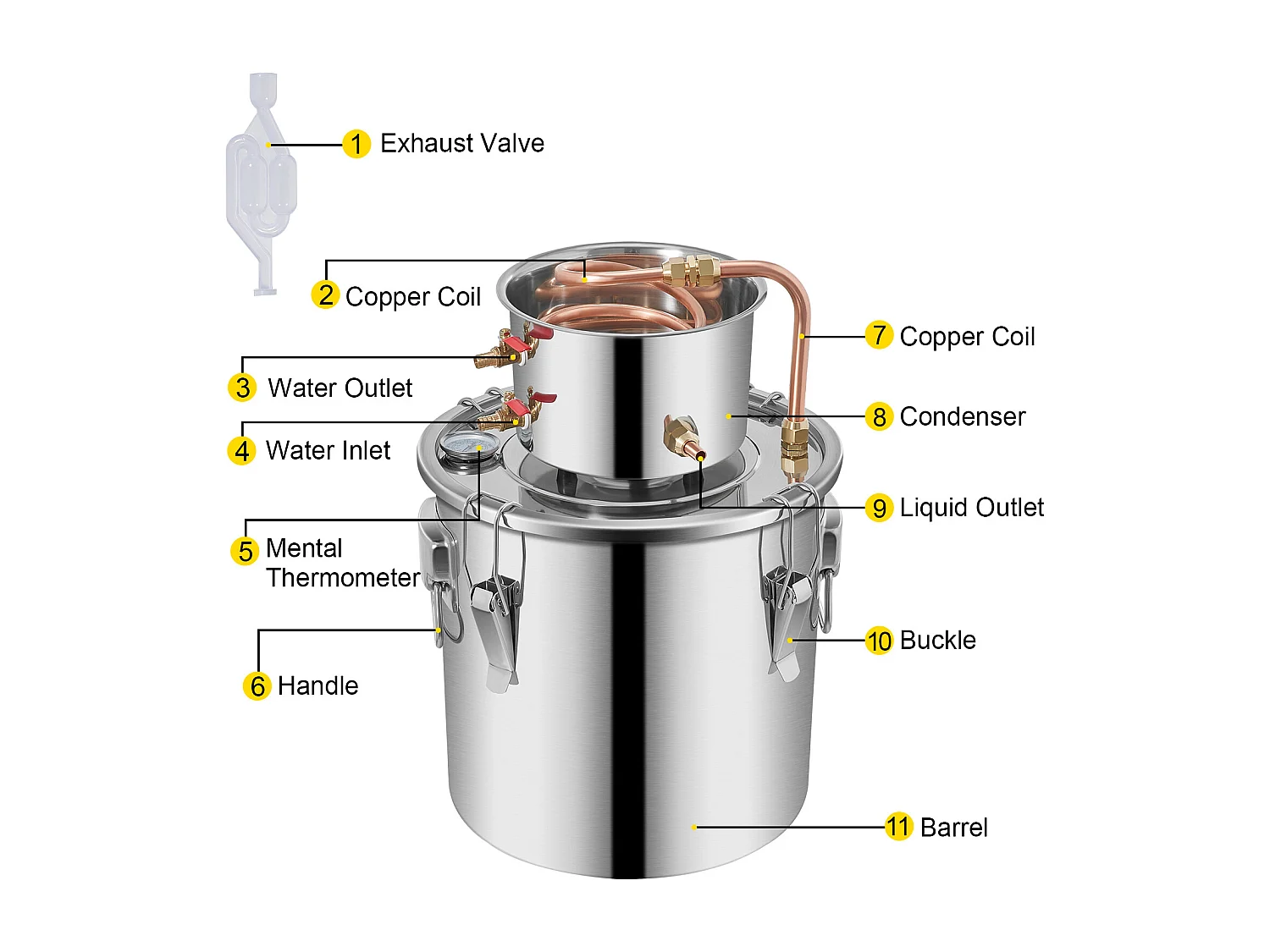 1 Exhaust Valve

2 Copper Coil

3 Water Outlet

4 Water Inlet

5 Mental Thermometer

6 Handle

7 Copper Coil

8 Condenser

9 Liquid Outlet

10 Buckle

11 Barrel