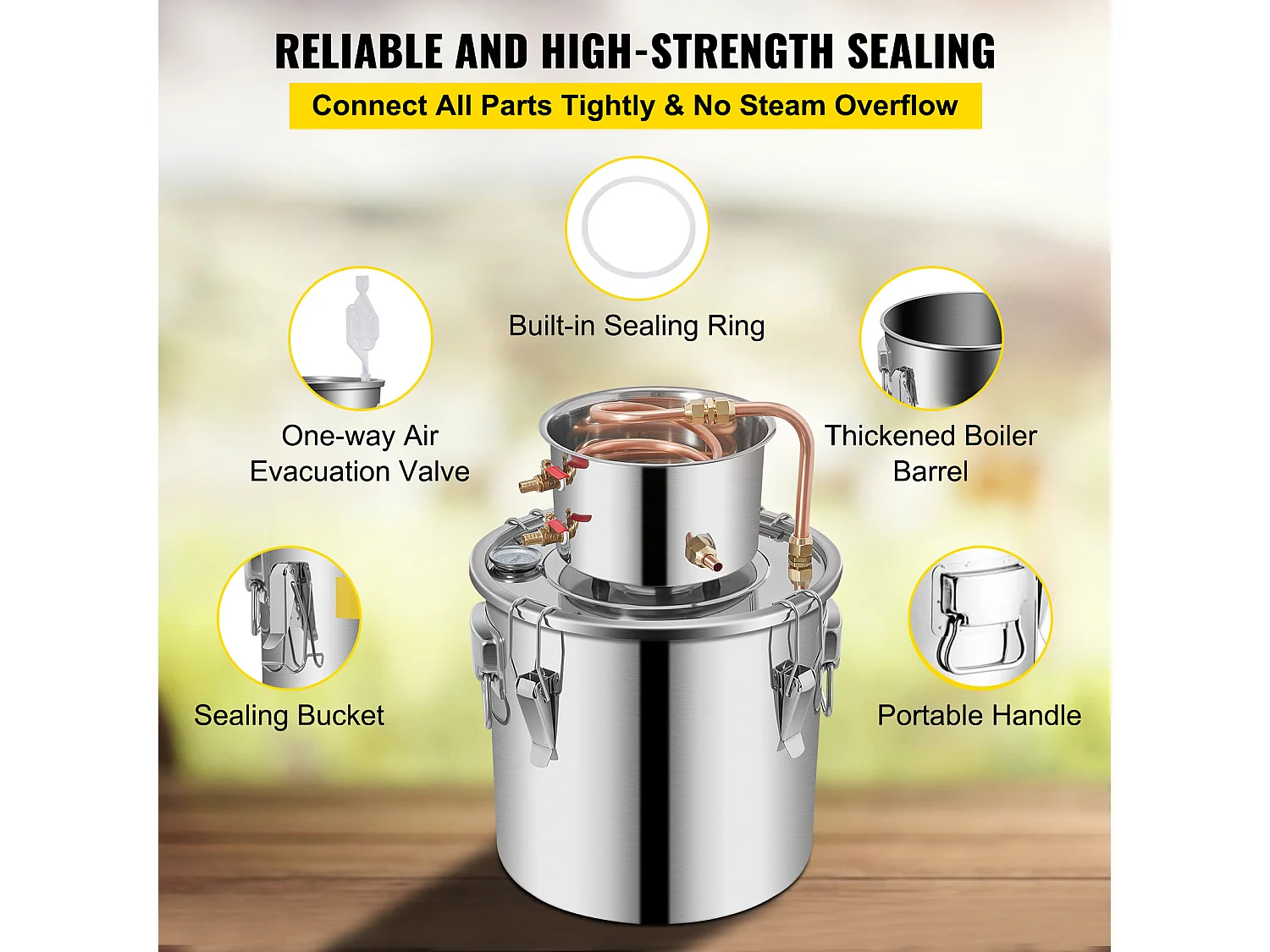 RELIABLE AND HIGH-STRENGTH SEALING

Connect All Parts Tightly & No Steam Overflow

Built-in Sealing Ring

One-way Air Evacuation Valve

Thickened Boiler Barrel

Sealing Bucket

Portable Handle