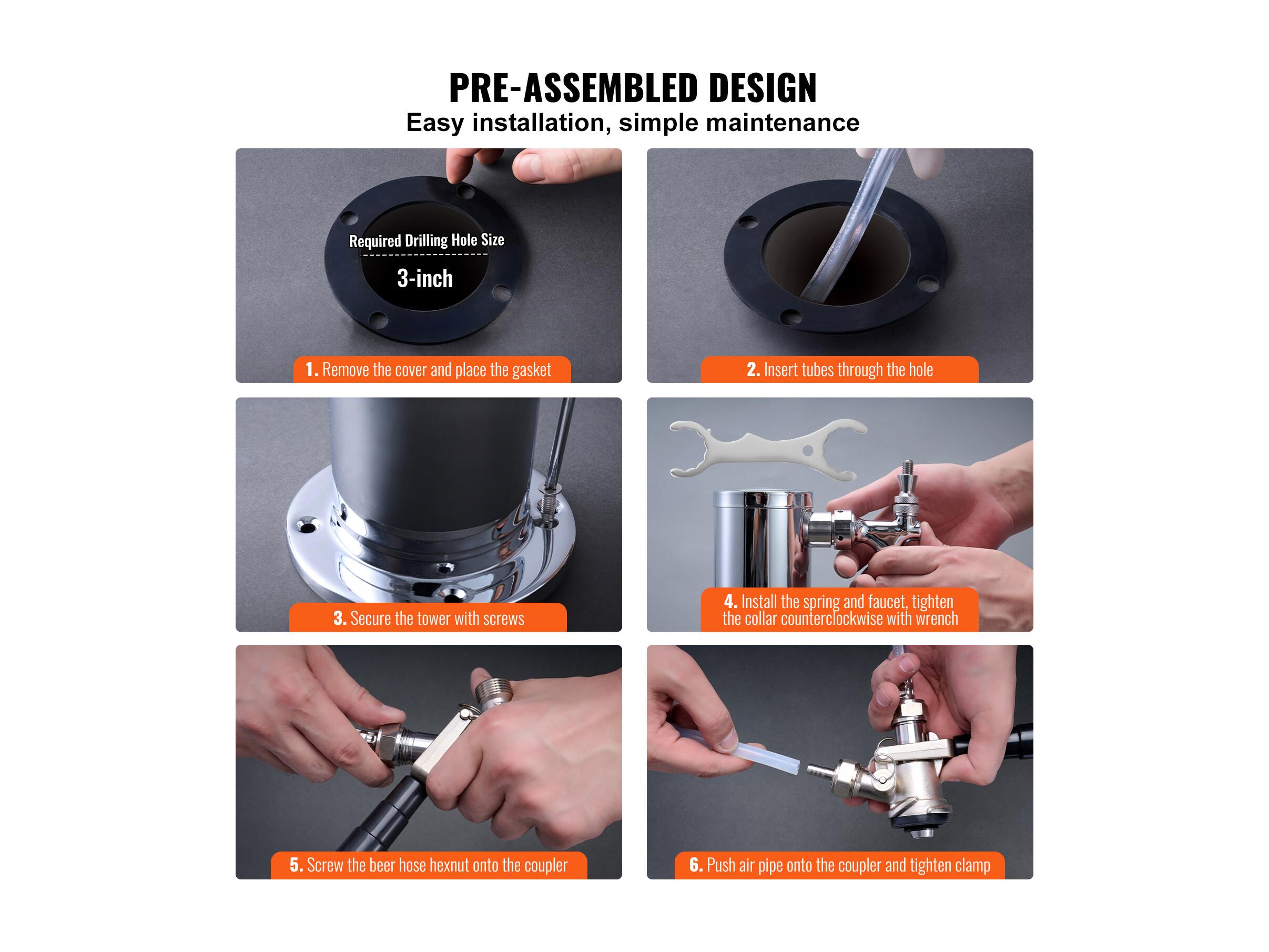 PRE-ASSEMBLED DESIGN
Easy installation, simple maintenance

Required Drilling Hole Size
3-inch

1. Remove the cover and place the gasket

2. Insert tubes through the hole

3. Secure the tower with screws

4. Install the spring and faucet, tighten the collar counterclockwise with wrench

5. Screw the beer hose hexnut onto the coupler

6. Push air pipe onto the coupler and tighten clamp